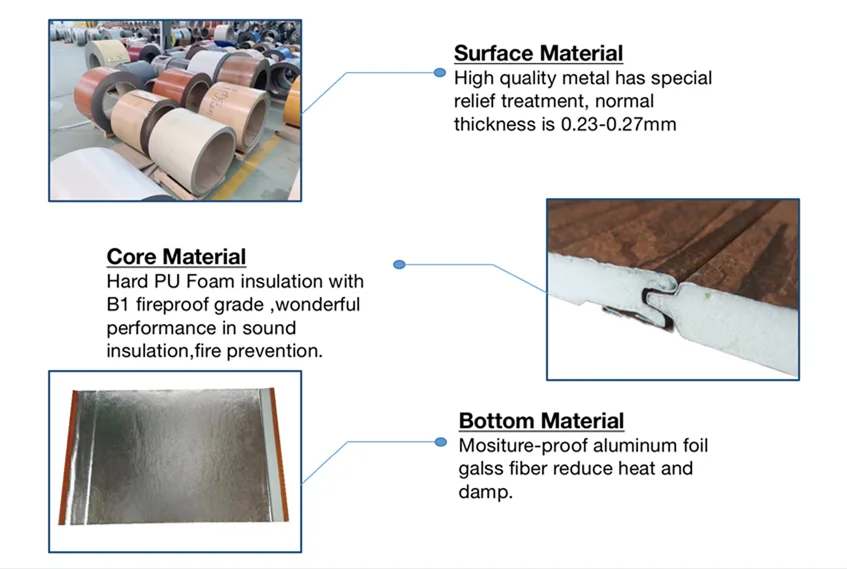 Surface Material
High quality metal has special relief treatment, normal thickness is 0.23-0.27mm

Core Material
Hard PU Foam insulation with B1 fireproof grade ,wonderful performance in sound insulation,fire prevention.

Bottom Material
Mositure-proof aluminum foil galss fiber reduce heat and damp.