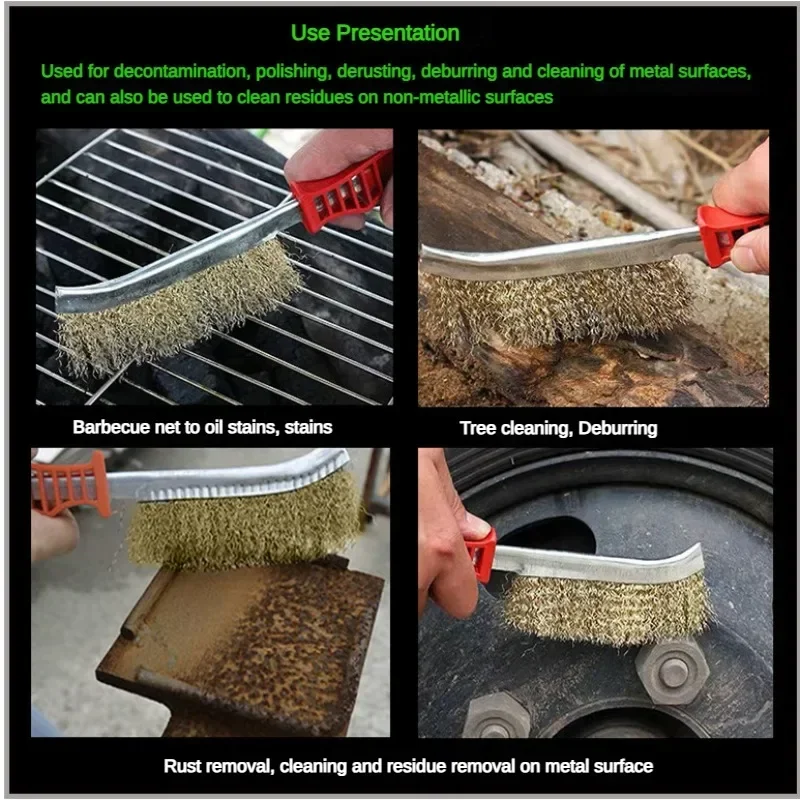 Use Presentation

Used for decontamination, polishing, derusting, deburring and cleaning of metal surfaces, and can also be used to clean residues on non-metallic surfaces

Barbecue net to oil stains, stains

Tree cleaning, Deburring

Rust removal, cleaning and residue removal on metal surface