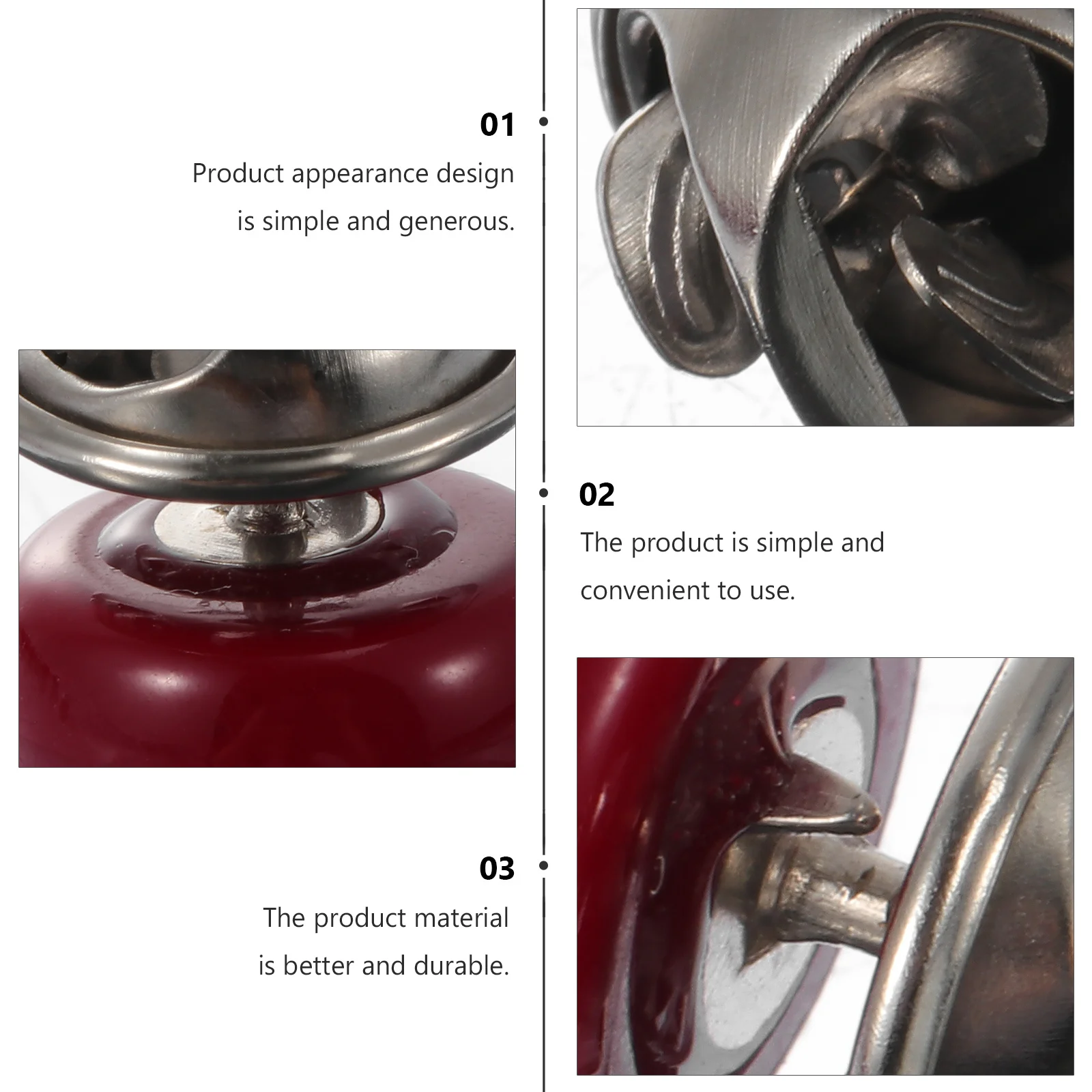 01

Product appearance design is simple and generous.

02

The product is simple and convenient to use.

03

The product material is better and durable.