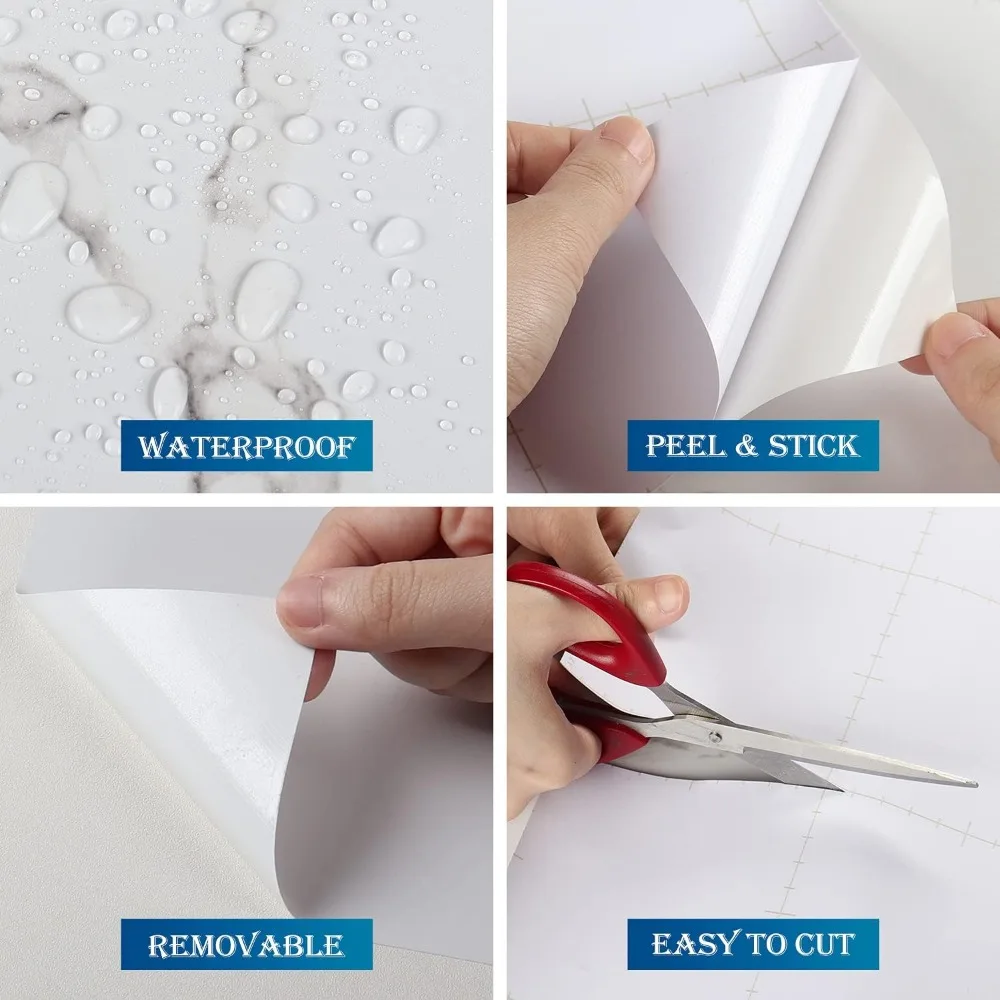 WATERPROOF

PEEL & STICK

REMOVABLE

EASY TO CUT