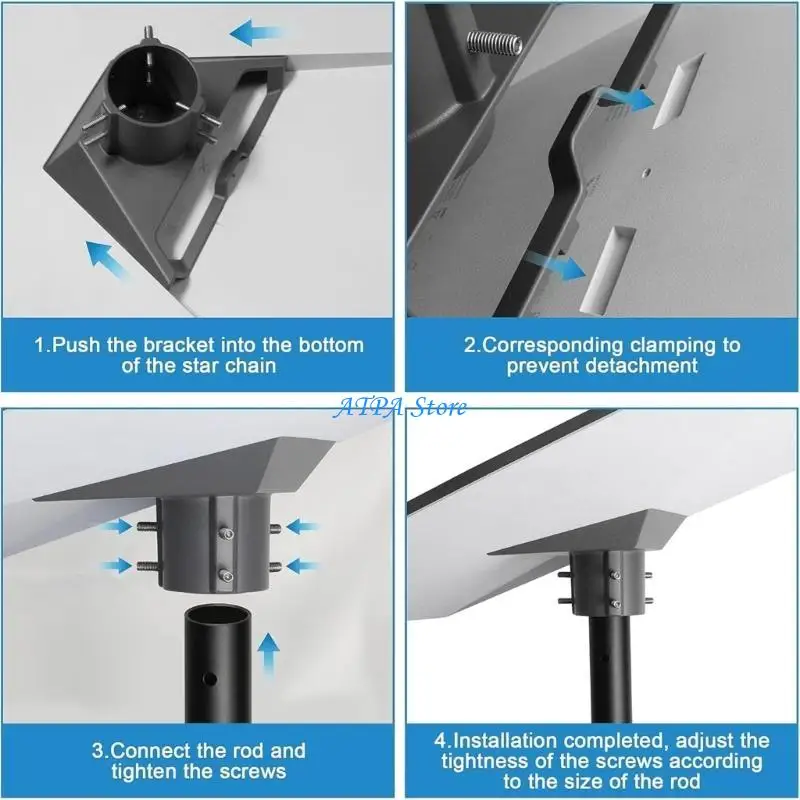 1.Push the bracket into the bottom of the star chain

2.Corresponding clamping to prevent detachment

ATPA Store

3.Connect the rod and tighten the screws

4.Installation completed, adjust the tightness of the screws according to the size of the rod