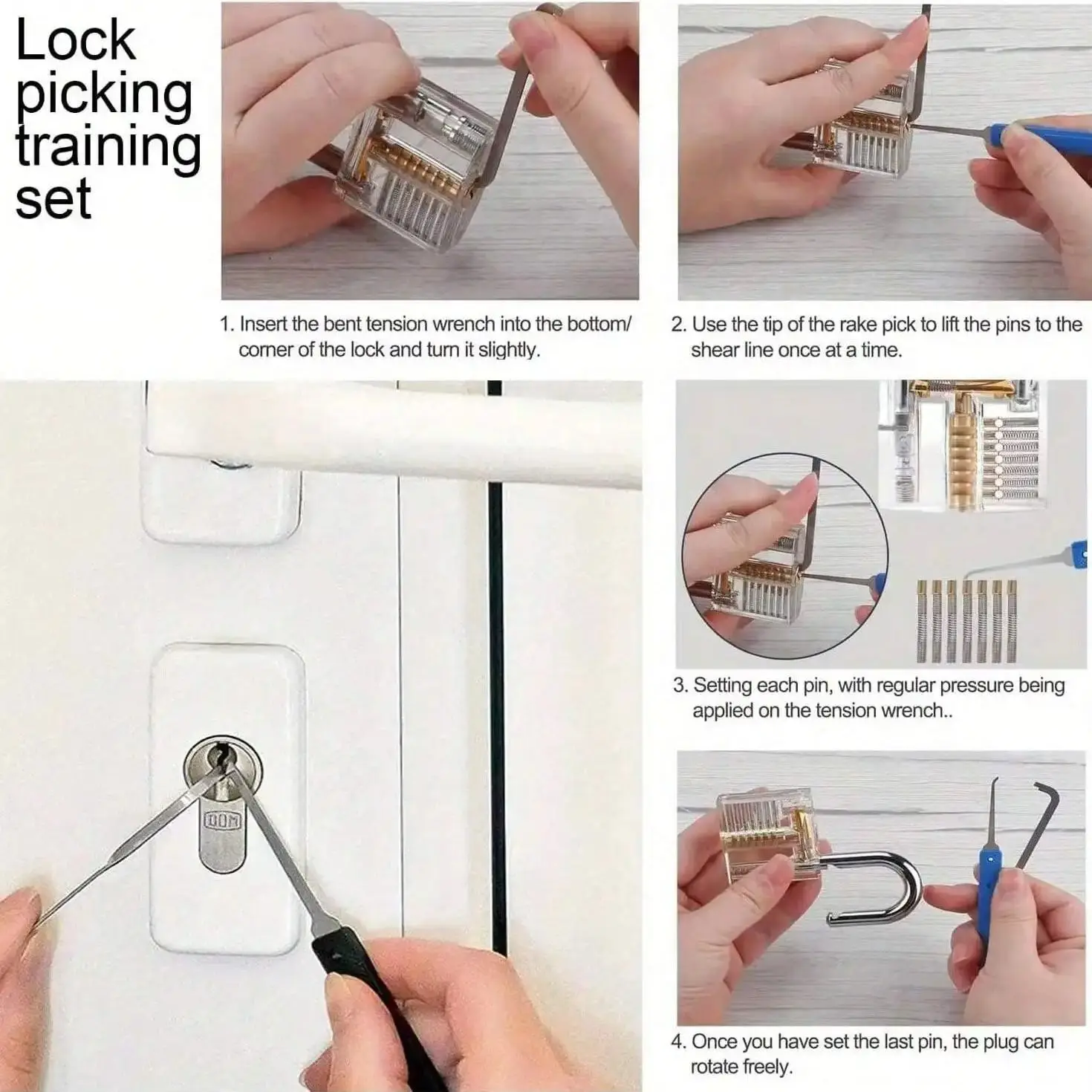 Lock picking training set

1. Insert the bent tension wrench into the bottom/ corner of the lock and turn it slightly.

2. Use the tip of the rake pick to lift the pins to the shear line once at a time.

DOM

3. Setting each pin, with regular pressure being applied on the tension wrench..

4. Once you have set the last pin, the plug can rotate freely.