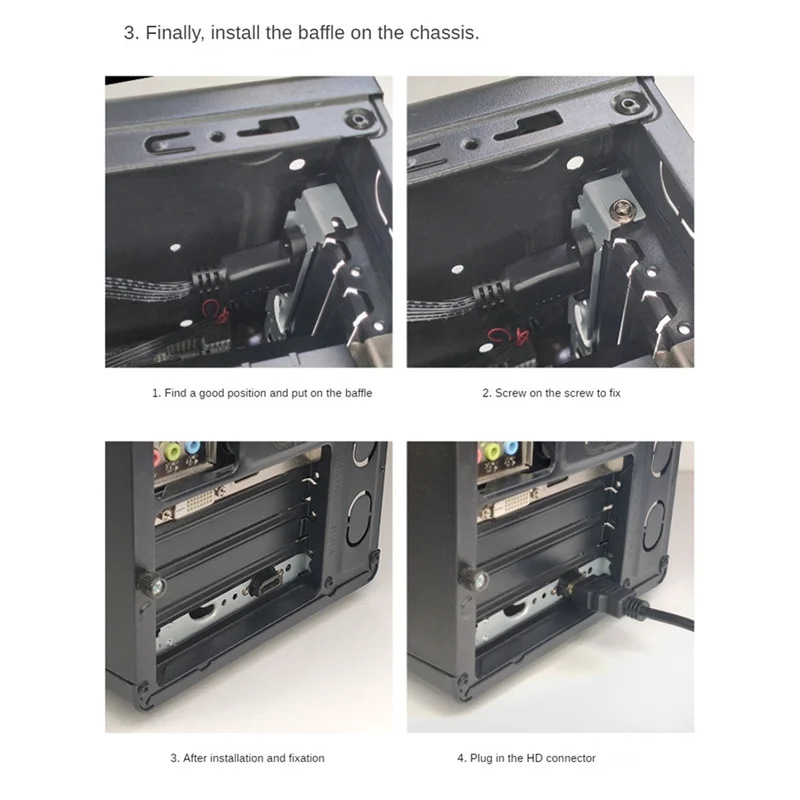 3. Finally, install the baffle on the chassis.

1. Find a good position and put on the baffle

2. Screw on the screw to fix

3. After installation and fixation

4. Plug in the HD connector