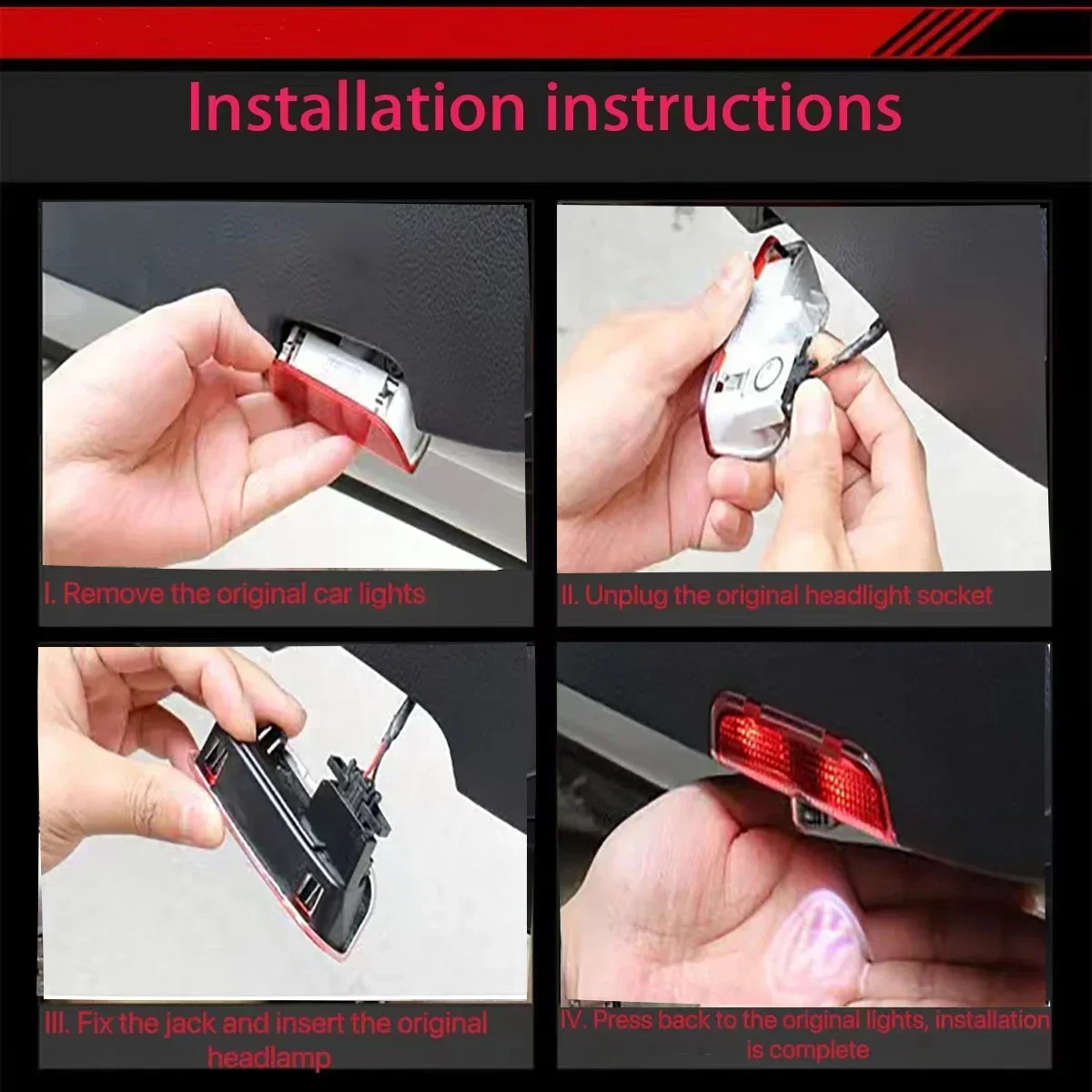 Installation instructions

I. Remove the original car lights

II. Unplug the original headlight socket

III. Fix the jack and insert the original headlamp

IV. Press back to the original lights, installation is complete