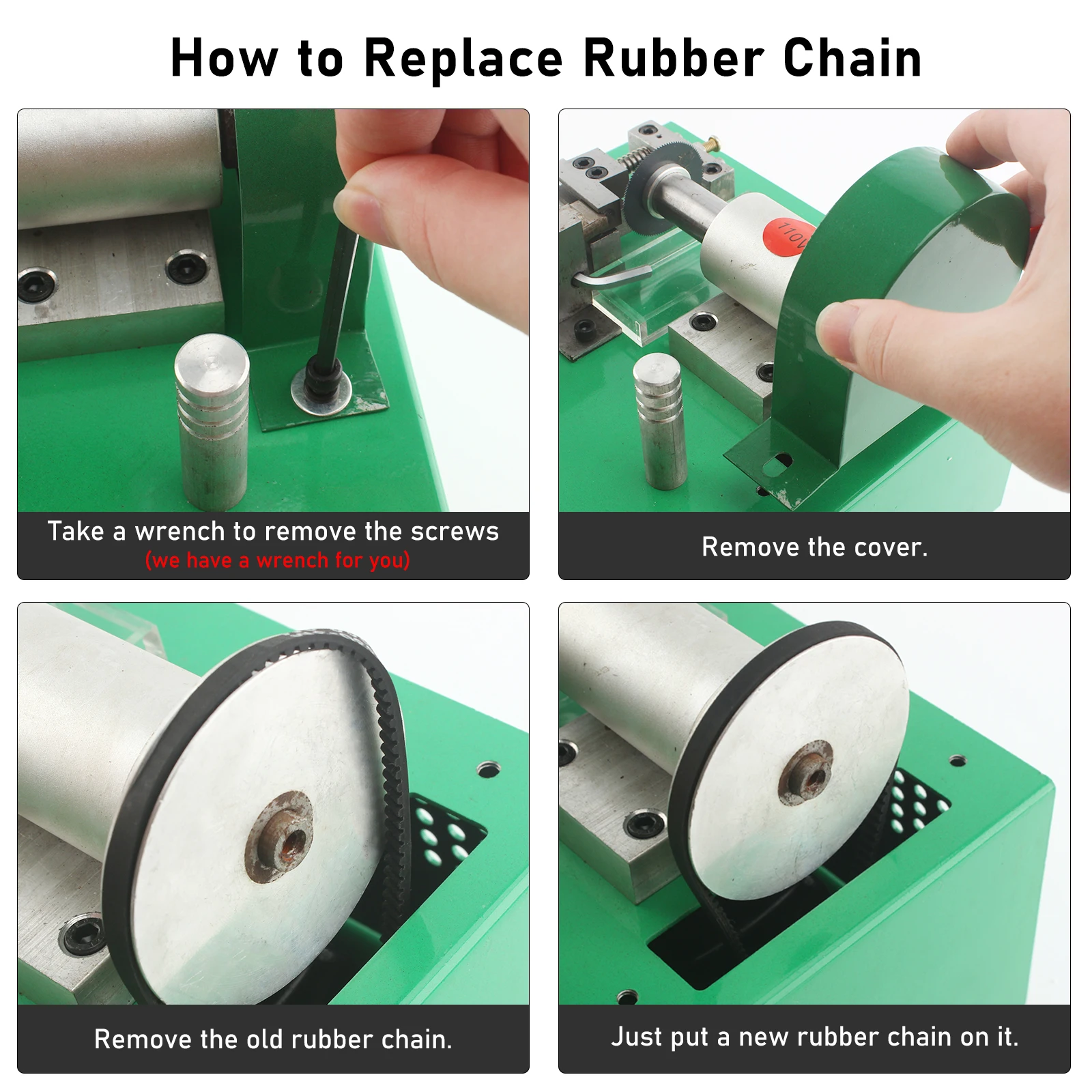 How to Replace Rubber Chain

Take a wrench to remove the screws
(we have a wrench for you)

110V

Remove the cover.

Remove the old rubber chain.

Just put a new rubber chain on it.