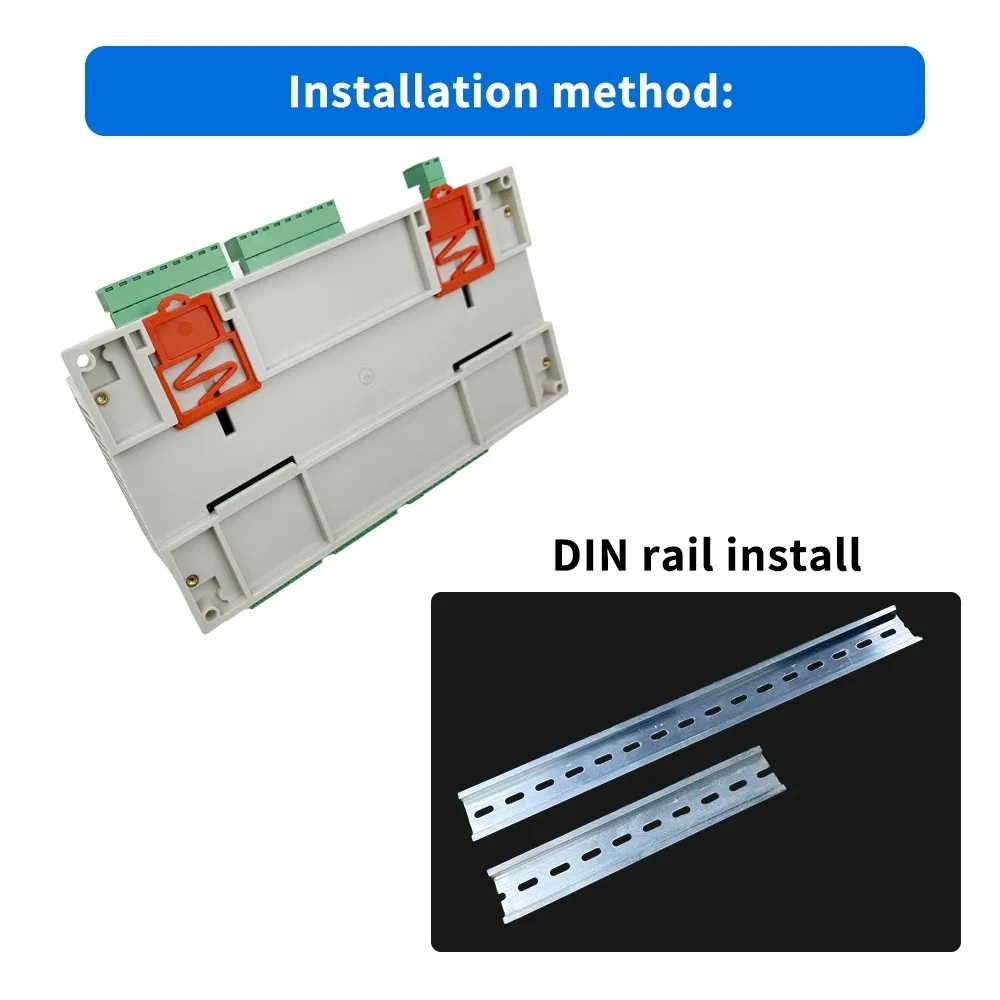 Installation method:

DIN rail install