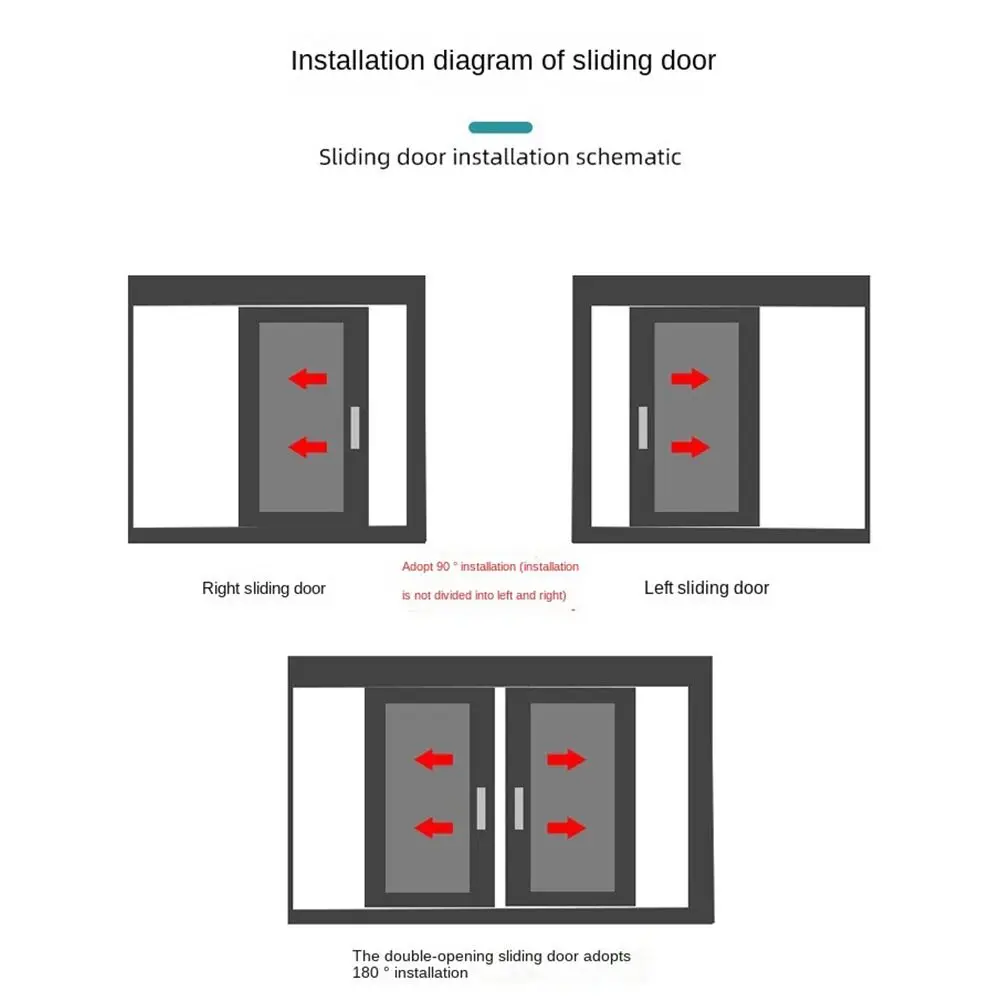 Installation diagram of sliding door

Sliding door installation schematic

Right sliding door

Adopt 90 ° installation (installation is not divided into left and right)

Left sliding door

The double-opening sliding door adopts 180 ° installation