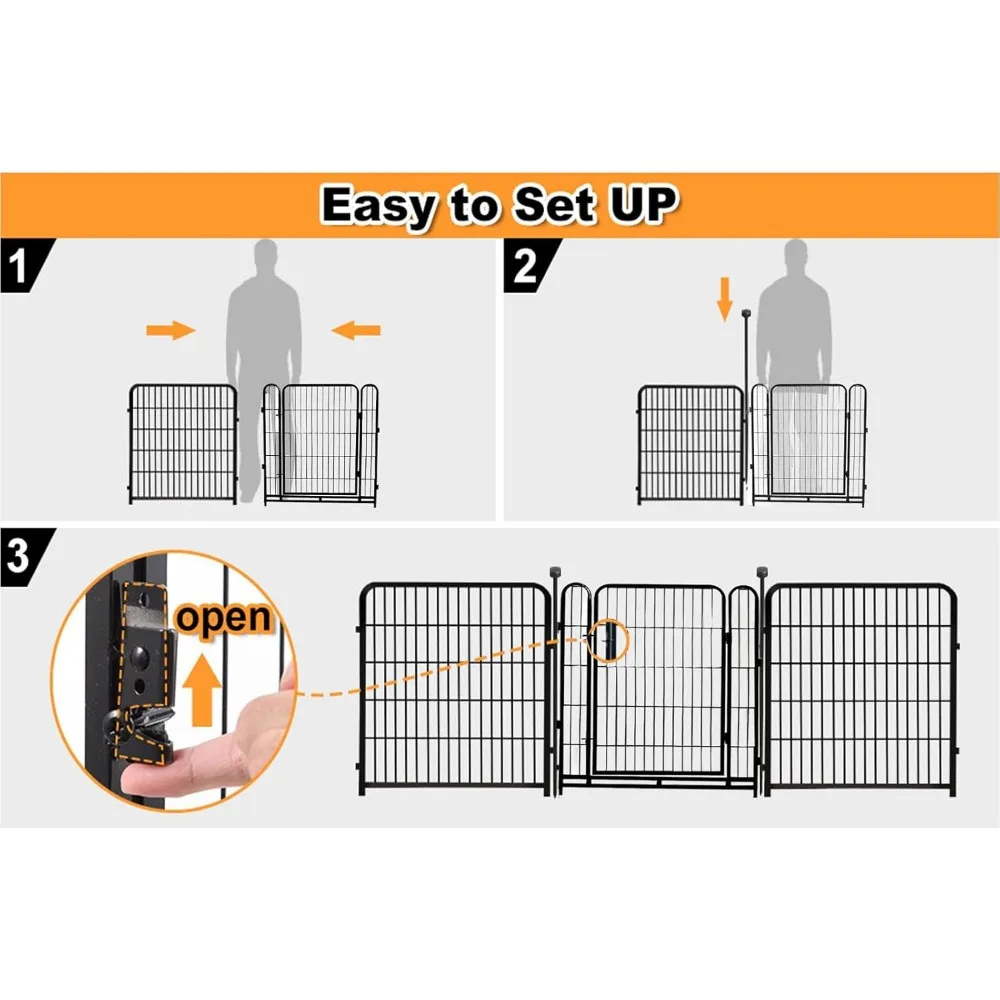 Easy to Set UP

1

2

3

open