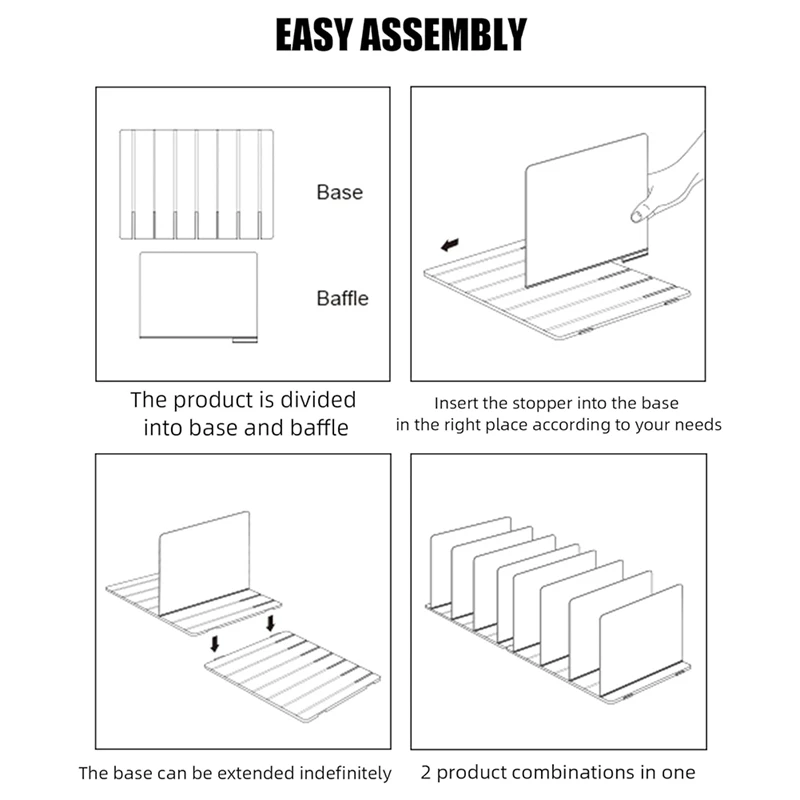 EASY ASSEMBLY

Base

Baffle

The product is divided into base and baffle

Insert the stopper into the base in the right place according to your needs

The base can be extended indefinitely

2 product combinations in one