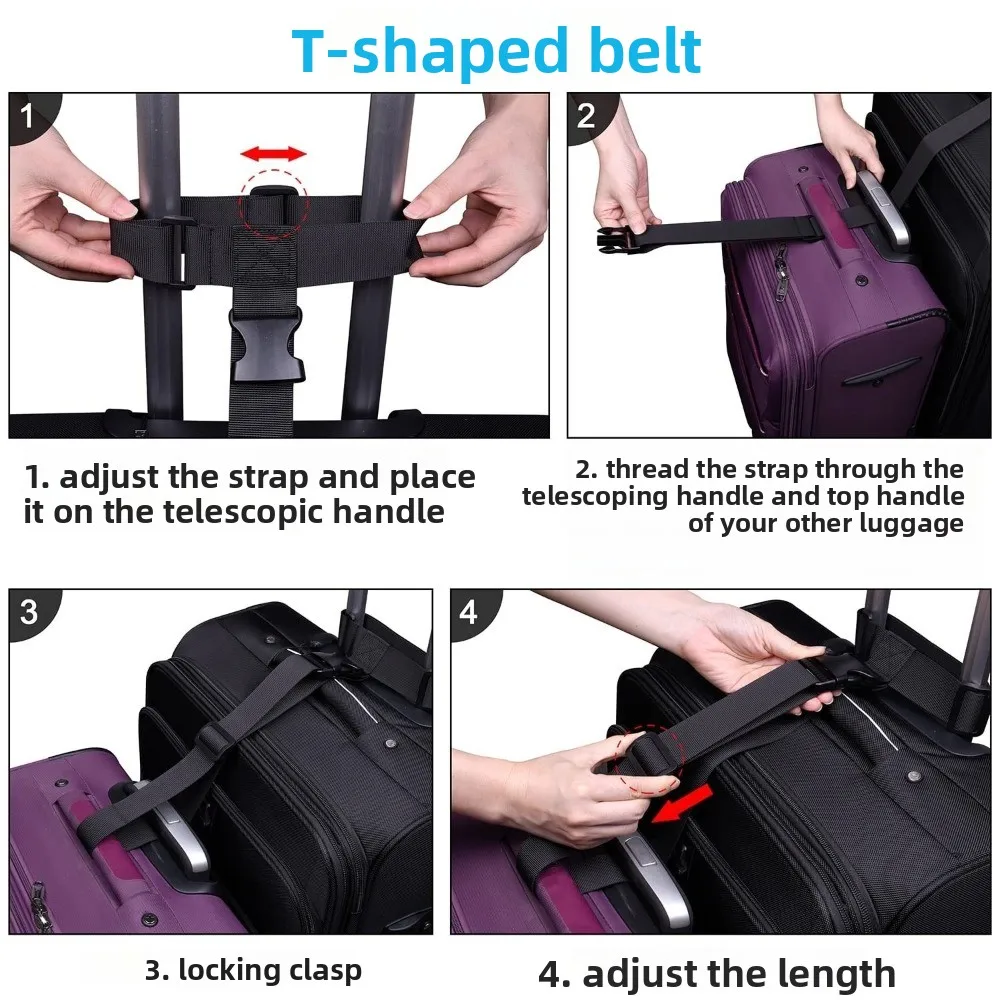 T-shaped belt

1

2

1. adjust the strap and place it on the telescopic handle

2. thread the strap through the telescoping handle and top handle of your other luggage

3

4

3. locking clasp

4. adjust the length