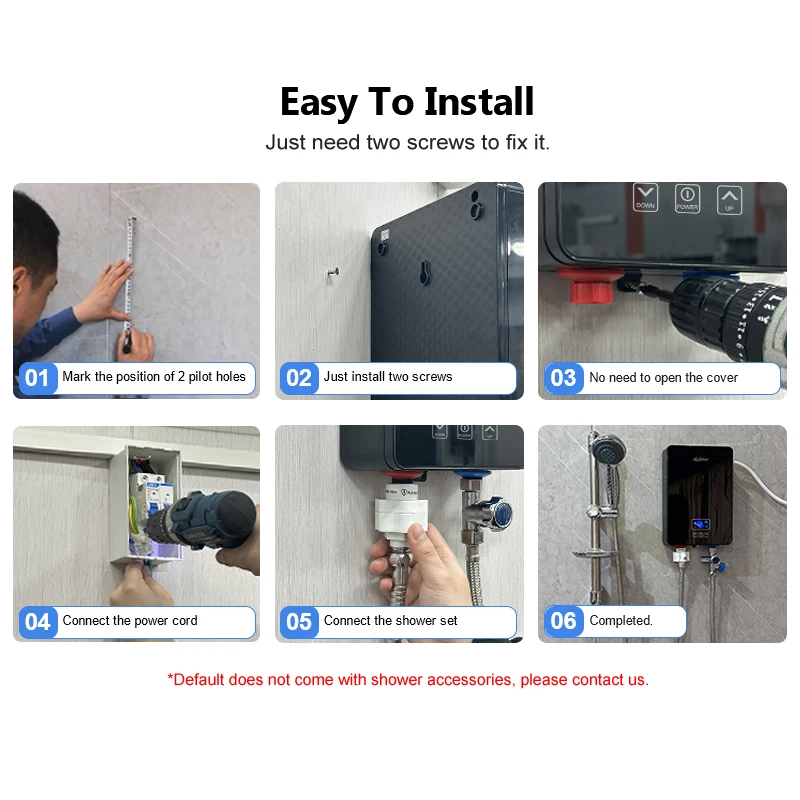 Easy To Install

Just need two screws to fix it.

DOWN POWER UP

01 Mark the position of 2 pilot holes

02 Just install two screws

03 No need to open the cover

04 Connect the power cord

05 Connect the shower set

06 Completed.

*Default does not come with shower accessories, please contact us.