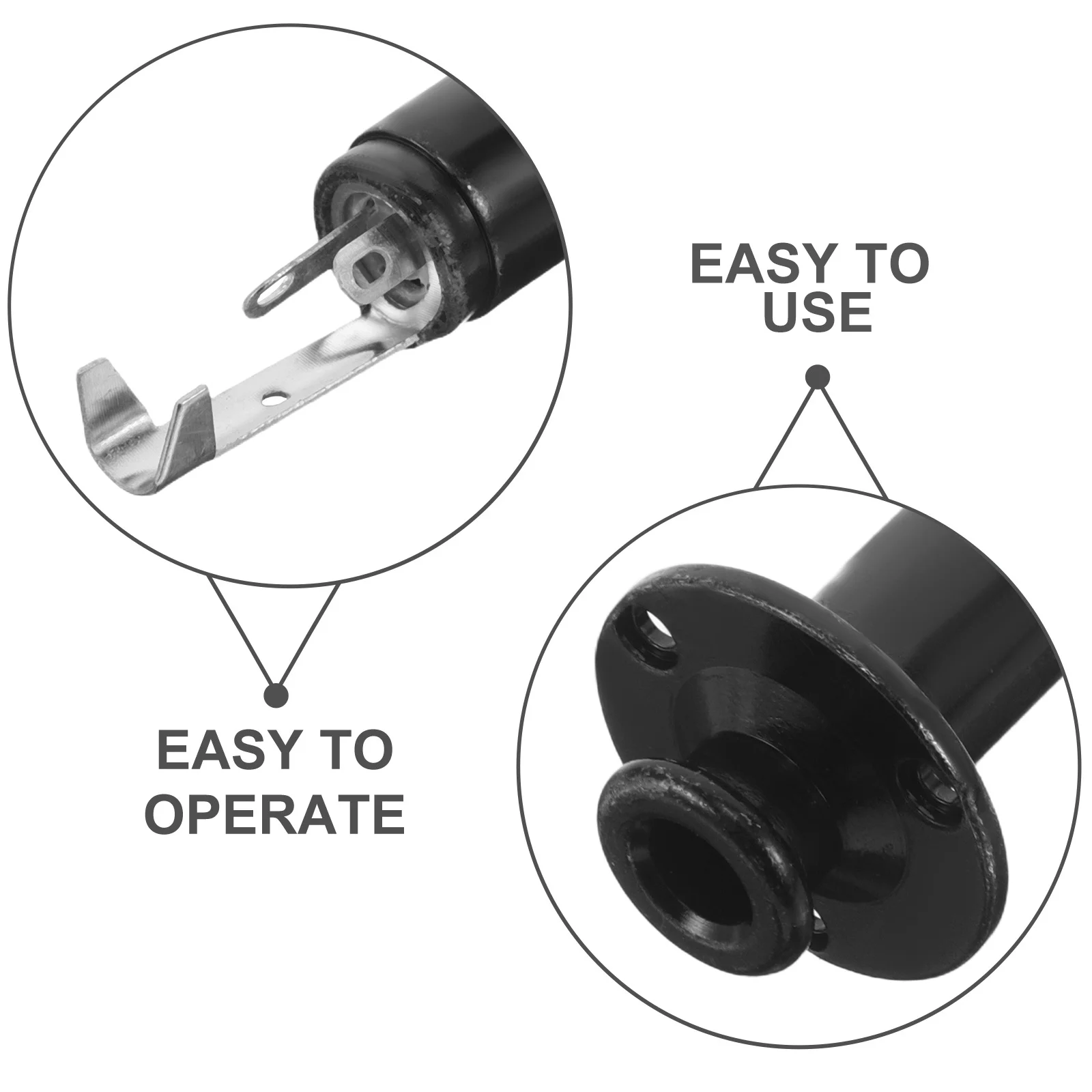 EASY TO USE

EASY TO OPERATE