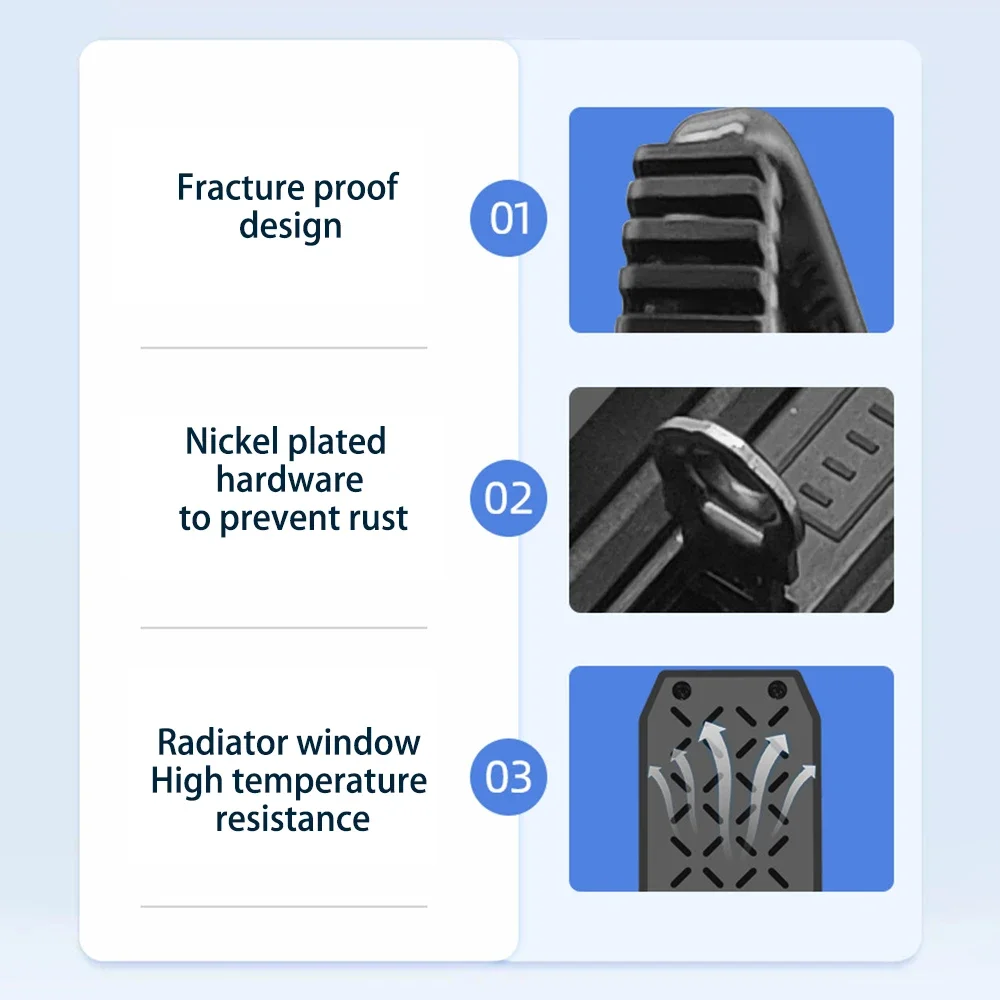 Fracture proof design

01

Nickel plated hardware to prevent rust

02

Radiator window High temperature resistance

03