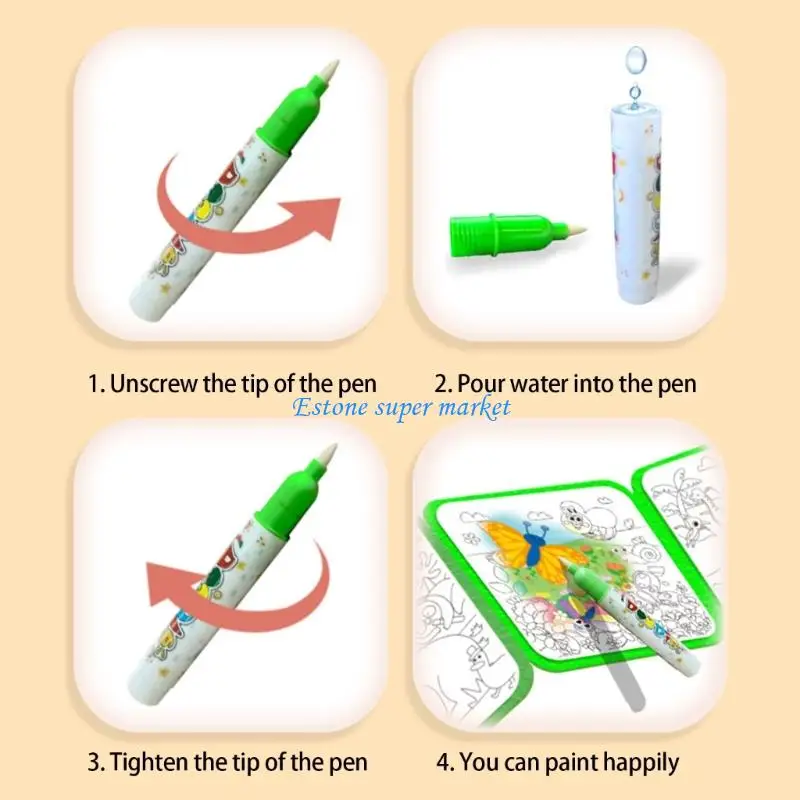 1. Unscrew the tip of the pen

2. Pour water into the pen

Estone super market

3. Tighten the tip of the pen

4. You can paint happily