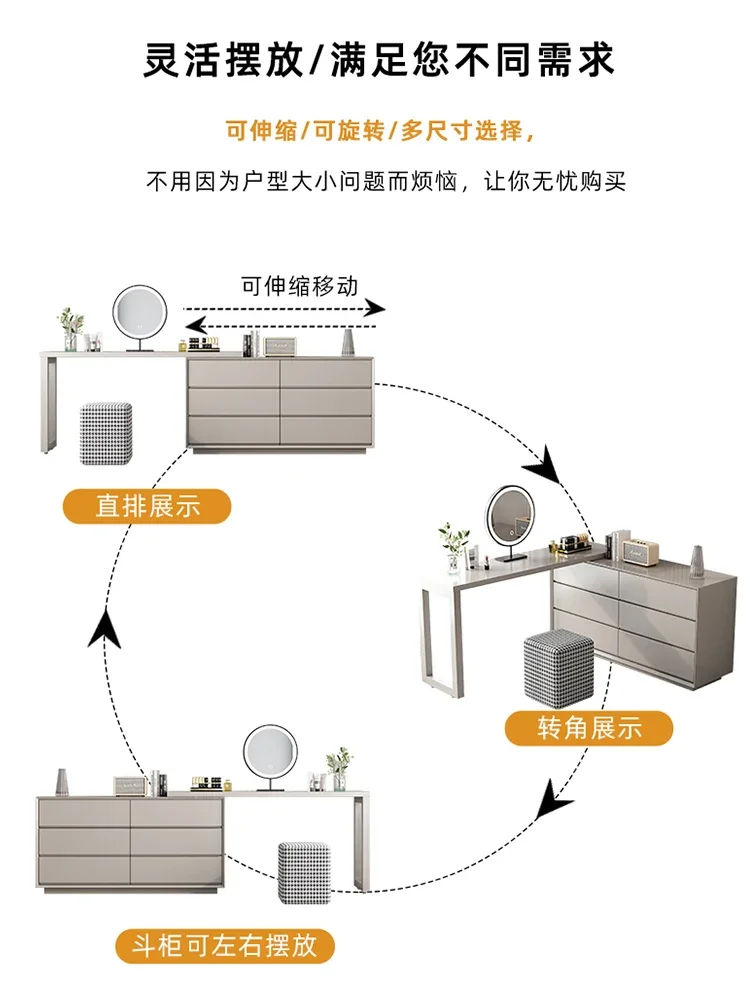 灵活摆放/满足您不同需求

可伸缩/可旋转/多尺寸选择，

不用因为户型大小问题而烦恼，让你无忧购买

可伸缩移动

直排展示

转角展示

斗柜可左右摆放