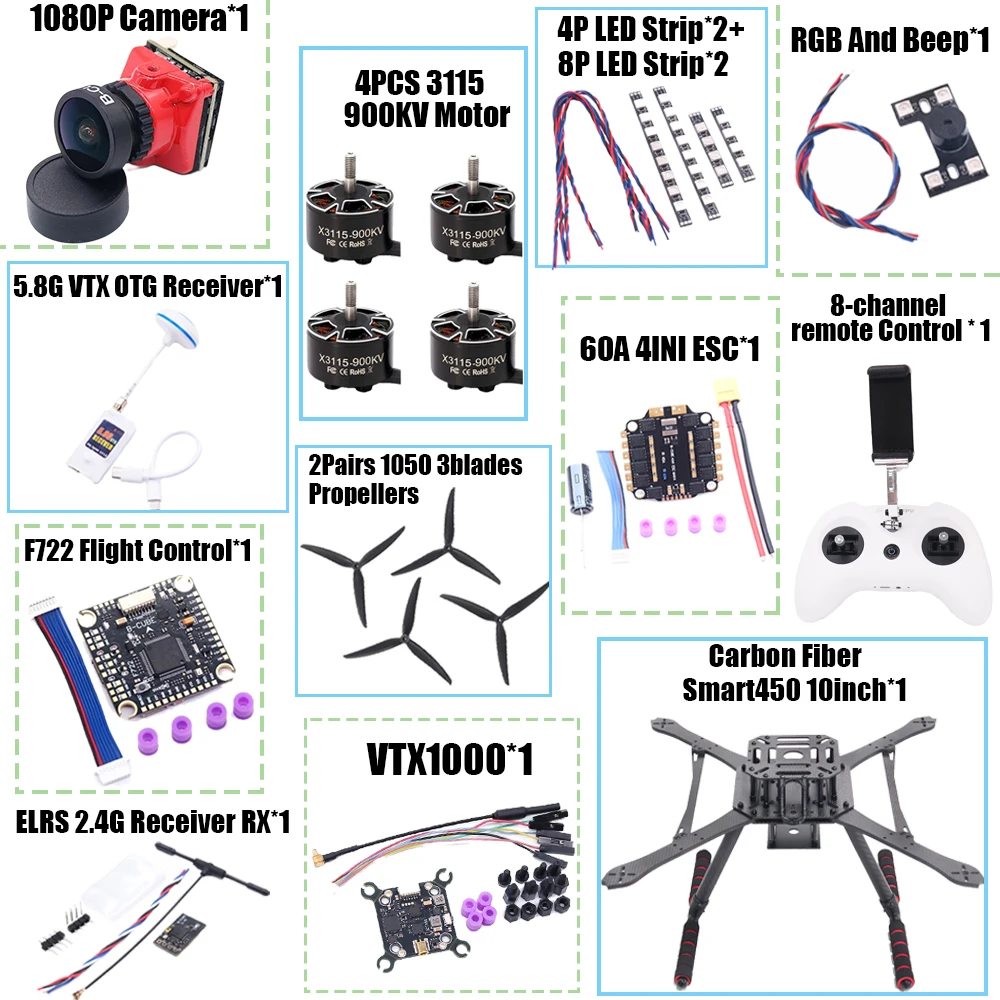 1080P Camera*1

4PCS 3115 900KV Motor

X3115-900KV

X3115-900KV

X3115-900KV

X3115-900KV

4P LED Strip*2+ 8P LED Strip*2

RGB And Beep*1

5.8G VTX OTG Receiver*1

60A 4INI ESC*1

8-channel remote Control * 1

2Pairs 1050 3blades Propellers

F722 Flight Control*1

Carbon Fiber Smart450 10inch*1

VTX1000*1

ELRS 2.4G Receiver RX*1