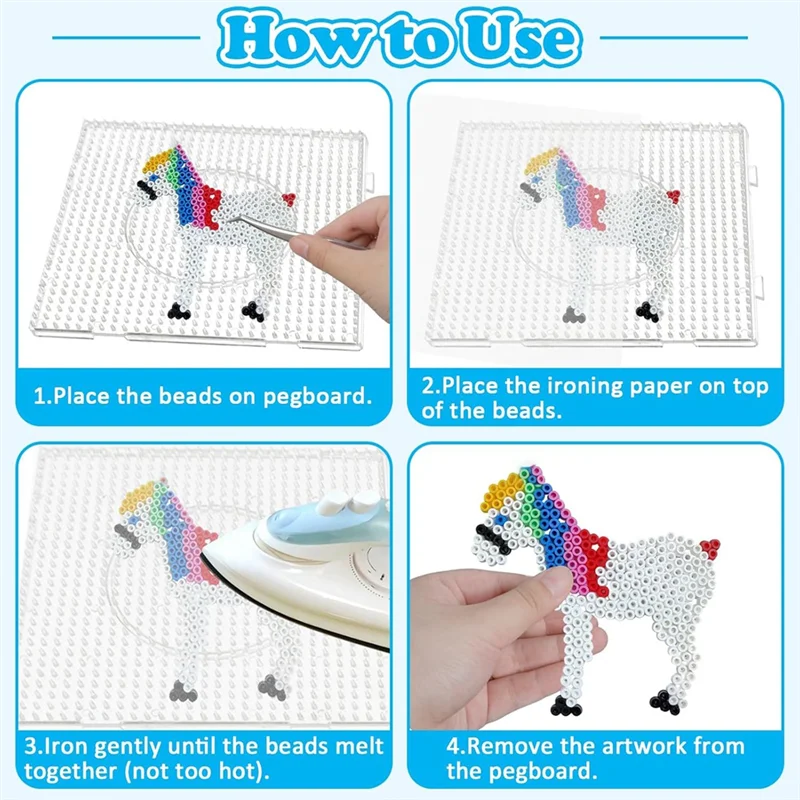 How to Use

1.Place the beads on pegboard.

2.Place the ironing paper on top of the beads.

3.Iron gently until the beads melt together (not too hot).

4.Remove the artwork from the pegboard.