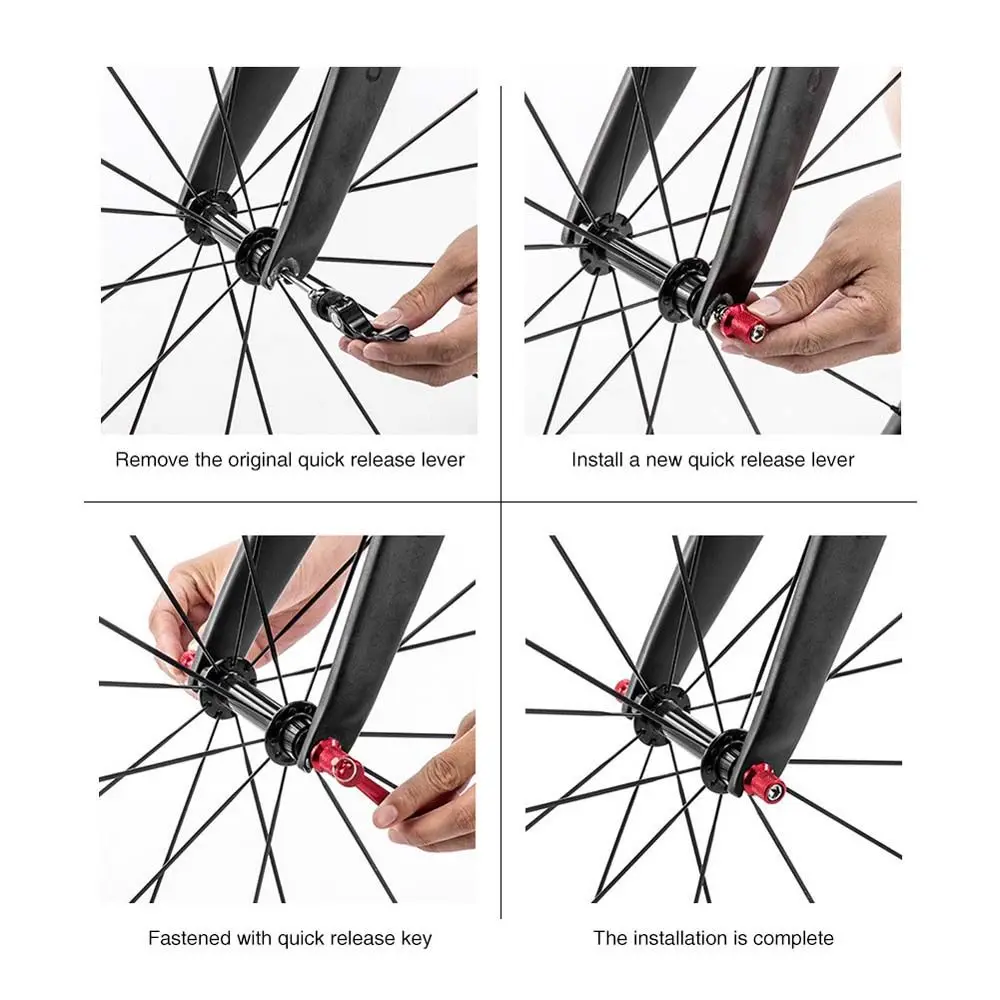 Remove the original quick release lever

Install a new quick release lever

Fastened with quick release key

The installation is complete