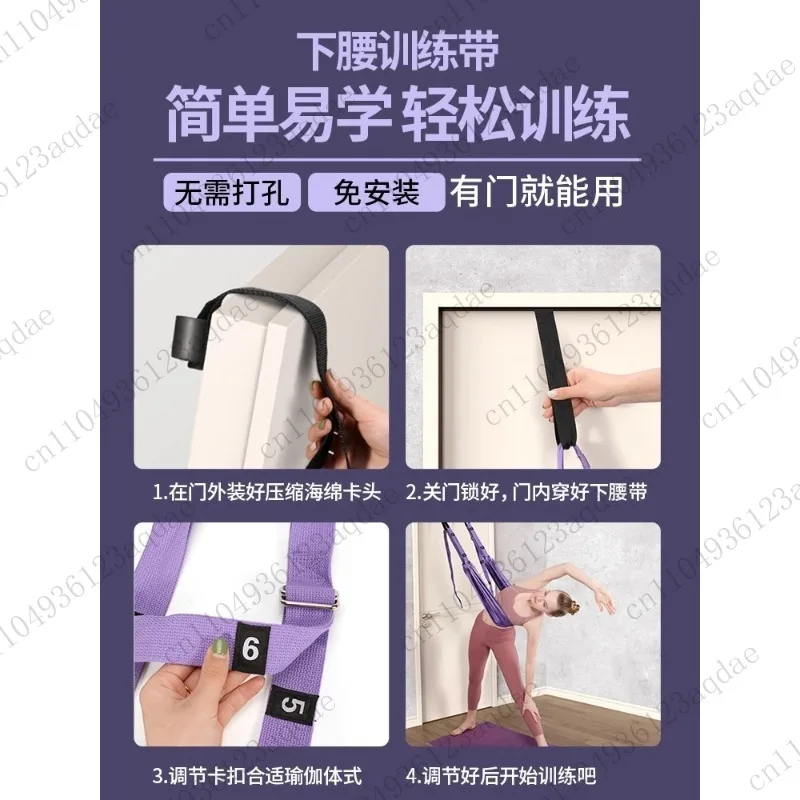 下腰训练带
简单易学 轻松训练

无需打孔 免安装 有门就能用

1.在门外装好压缩海绵卡头

2.关门锁好，门内穿好下腰带

6
5

3.调节卡扣合适瑜伽体式

4.调节好后开始训练吧

cn1104936123aqdae