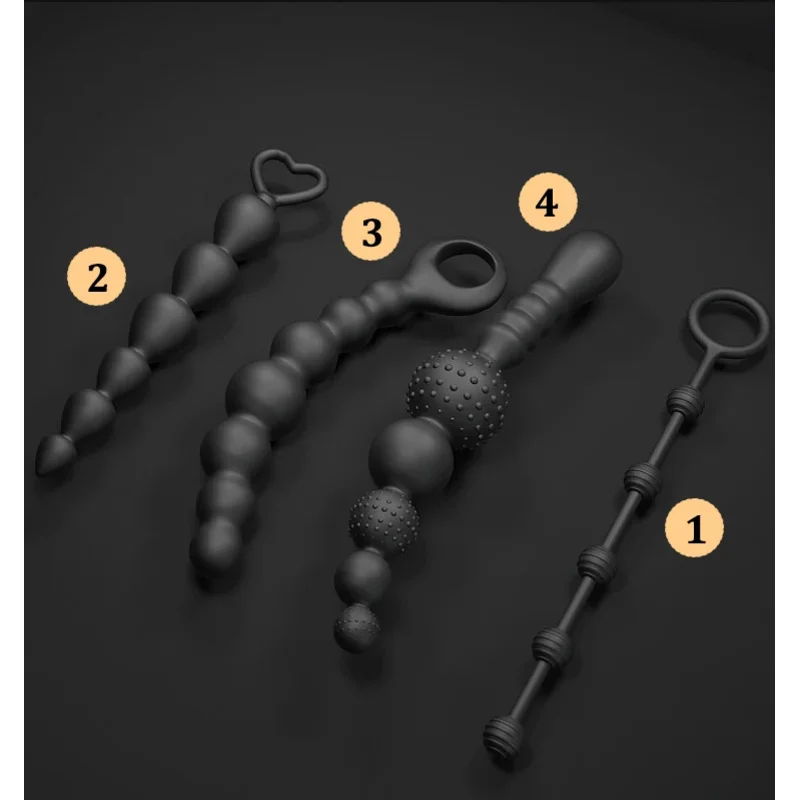 2

3

4

1