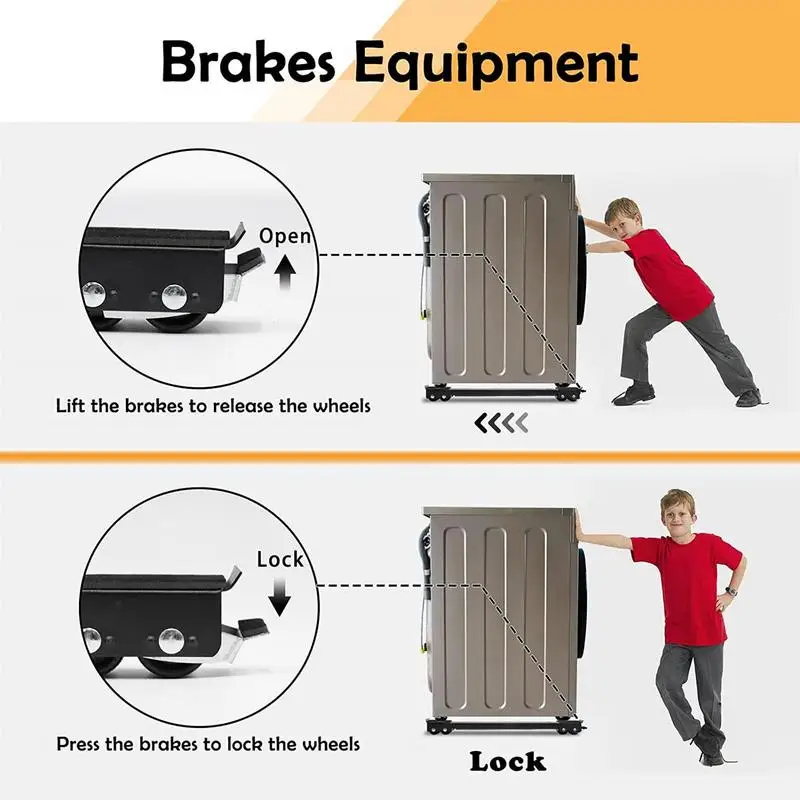 Brakes Equipment

Open

Lift the brakes to release the wheels

Lock

Press the brakes to lock the wheels

Lock