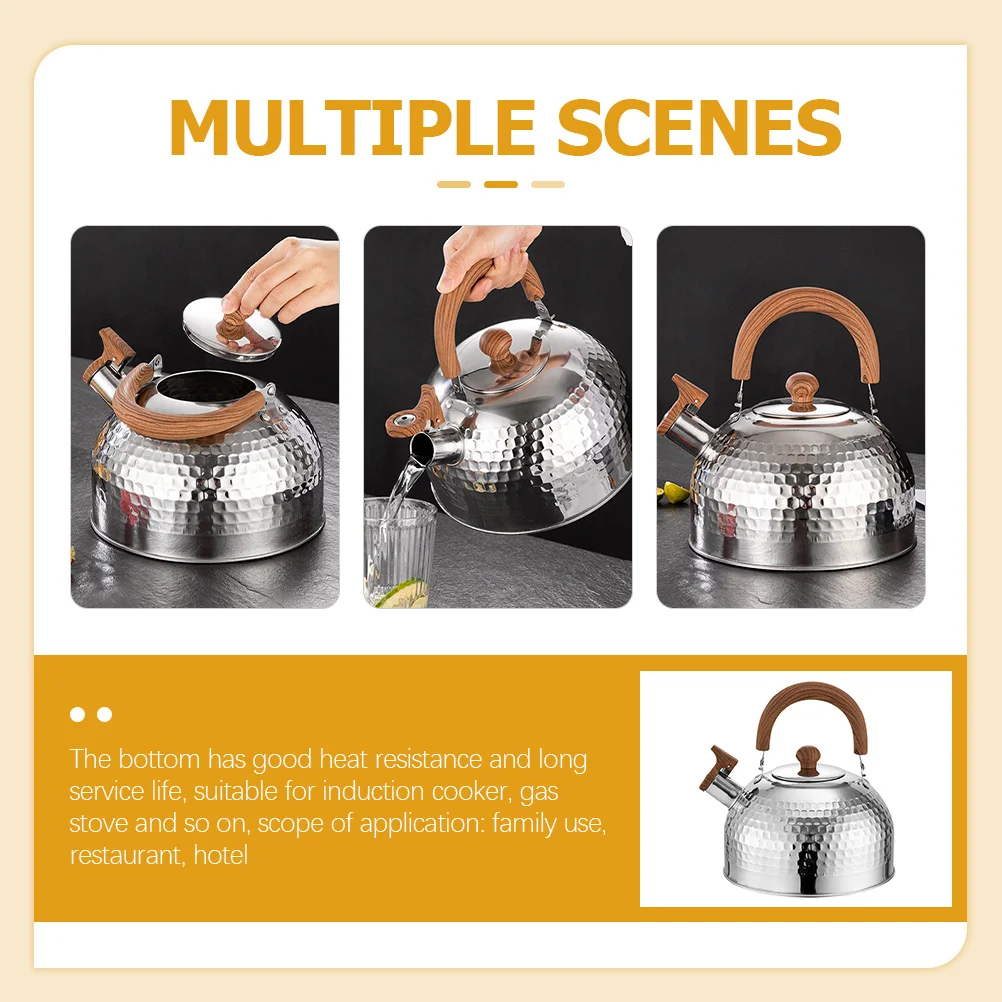 MULTIPLE SCENES

The bottom has good heat resistance and long service life, suitable for induction cooker, gas stove and so on, scope of application: family use, restaurant, hotel