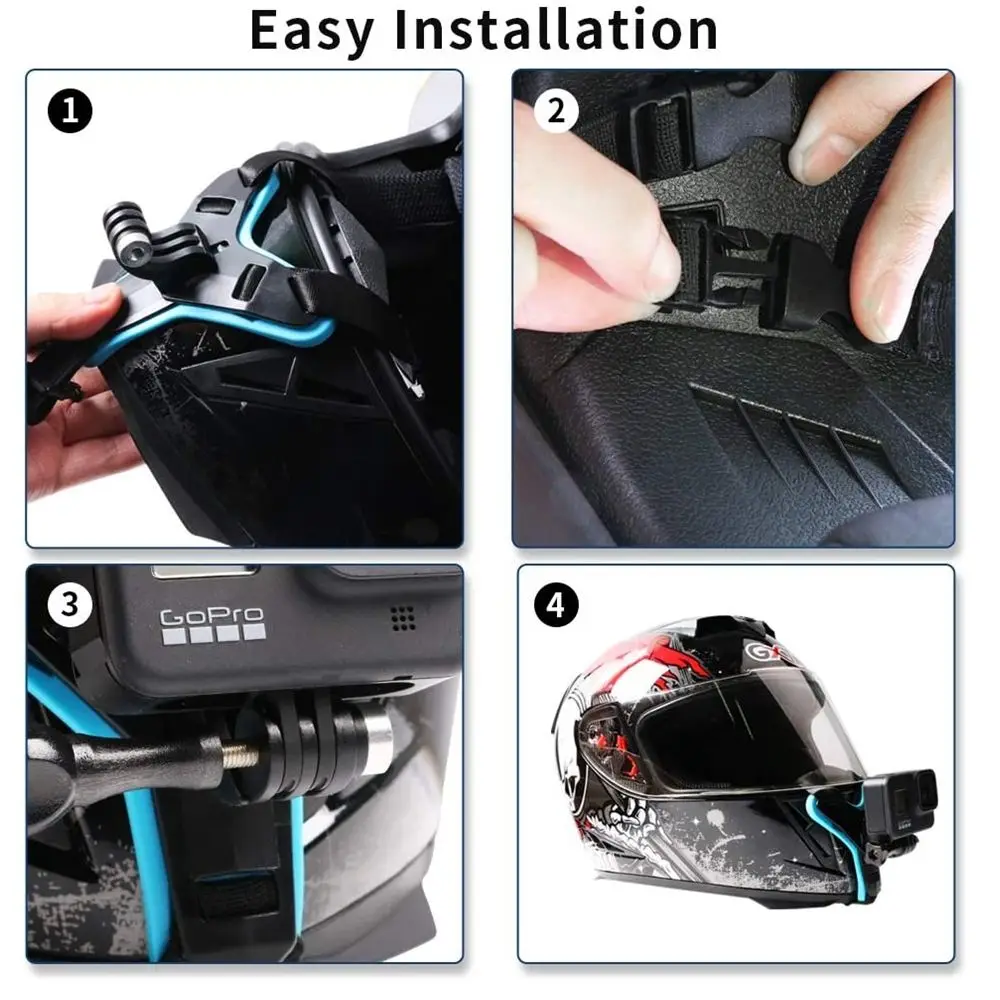 Easy Installation

1

2

3

GoPro

4