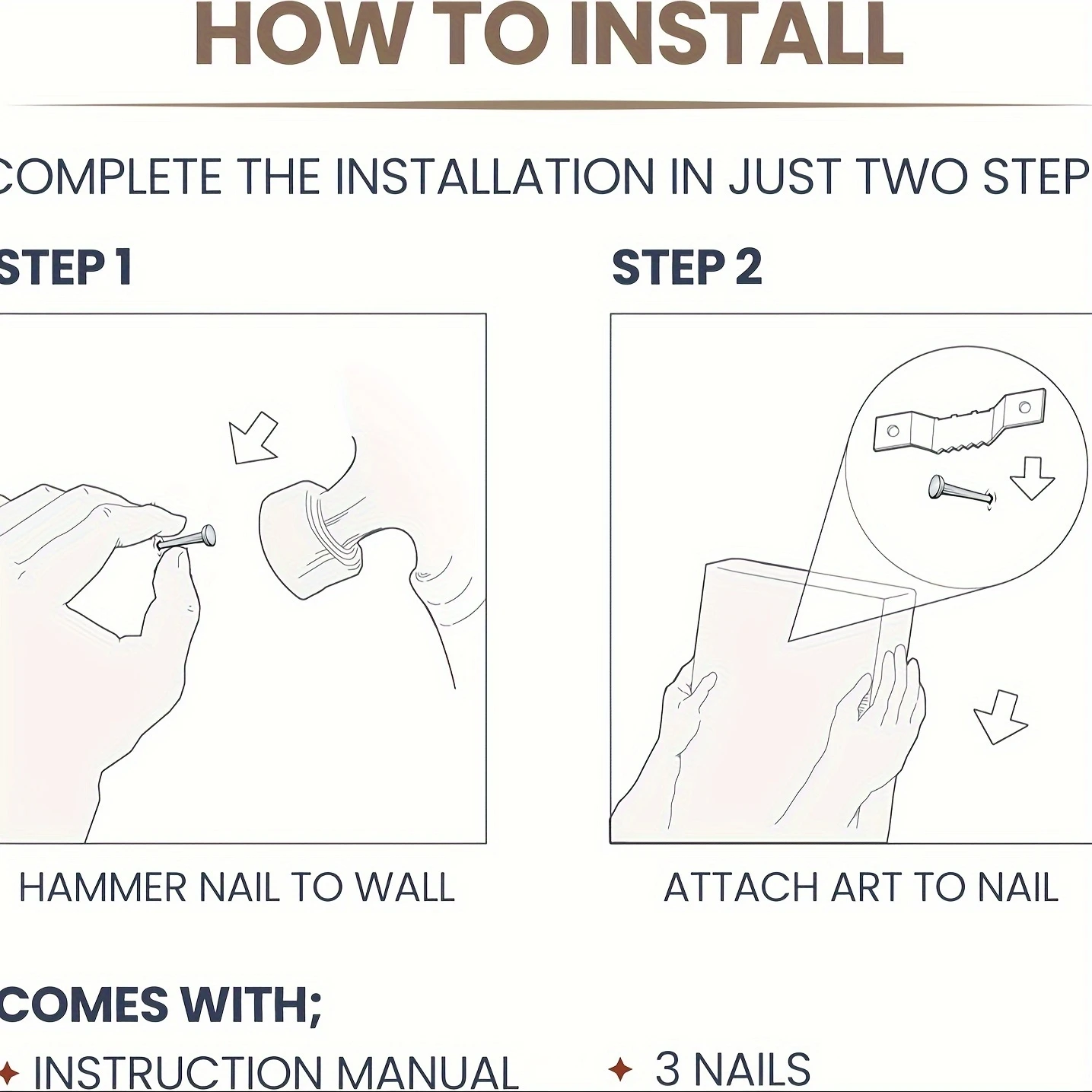 HOW TO INSTALL

COMPLETE THE INSTALLATION IN JUST TWO STEP

STEP 1

HAMMER NAIL TO WALL

STEP 2

ATTACH ART TO NAIL

COMES WITH;

✦ INSTRUCTION MANUAL

✦ 3 NAILS