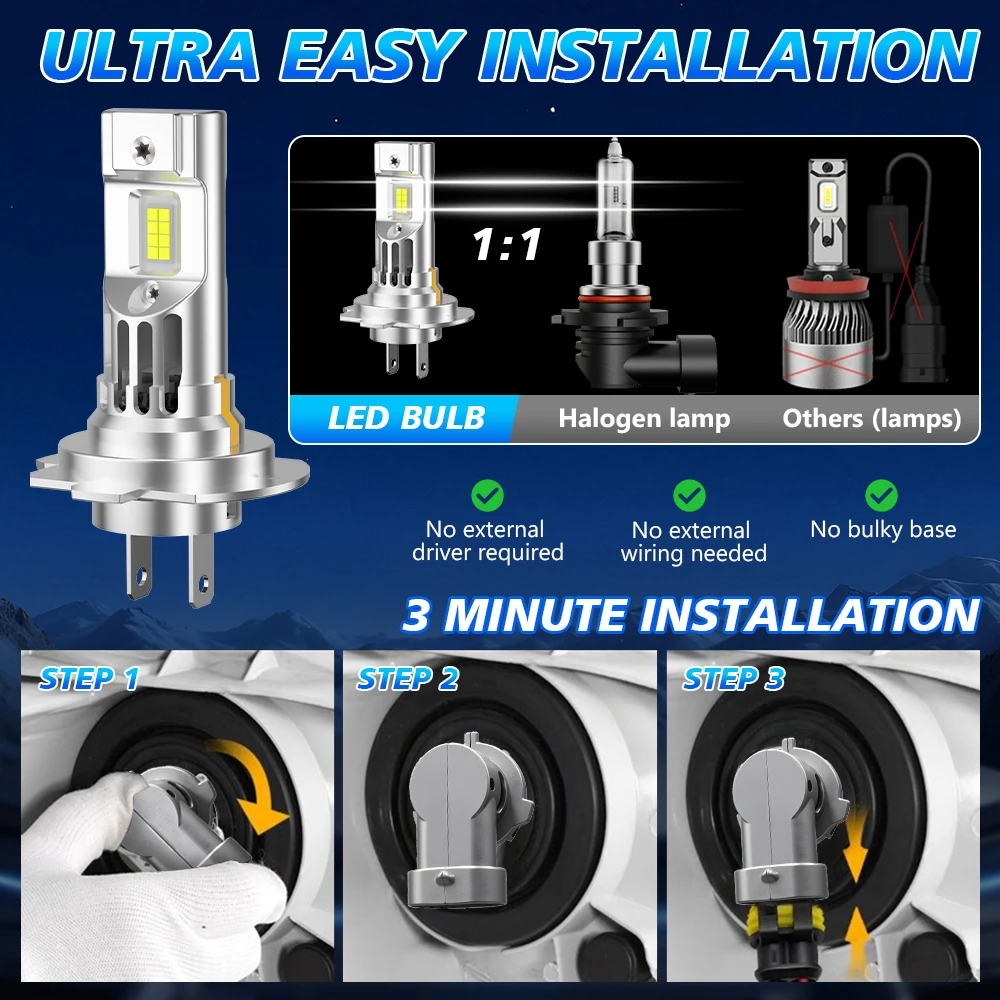 ULTRA EASY INSTALLATION

1:1

LED BULB

Halogen lamp

Others (lamps)

No external driver required

No external wiring needed

No bulky base

3 MINUTE INSTALLATION

STEP 1

STEP 2

STEP 3