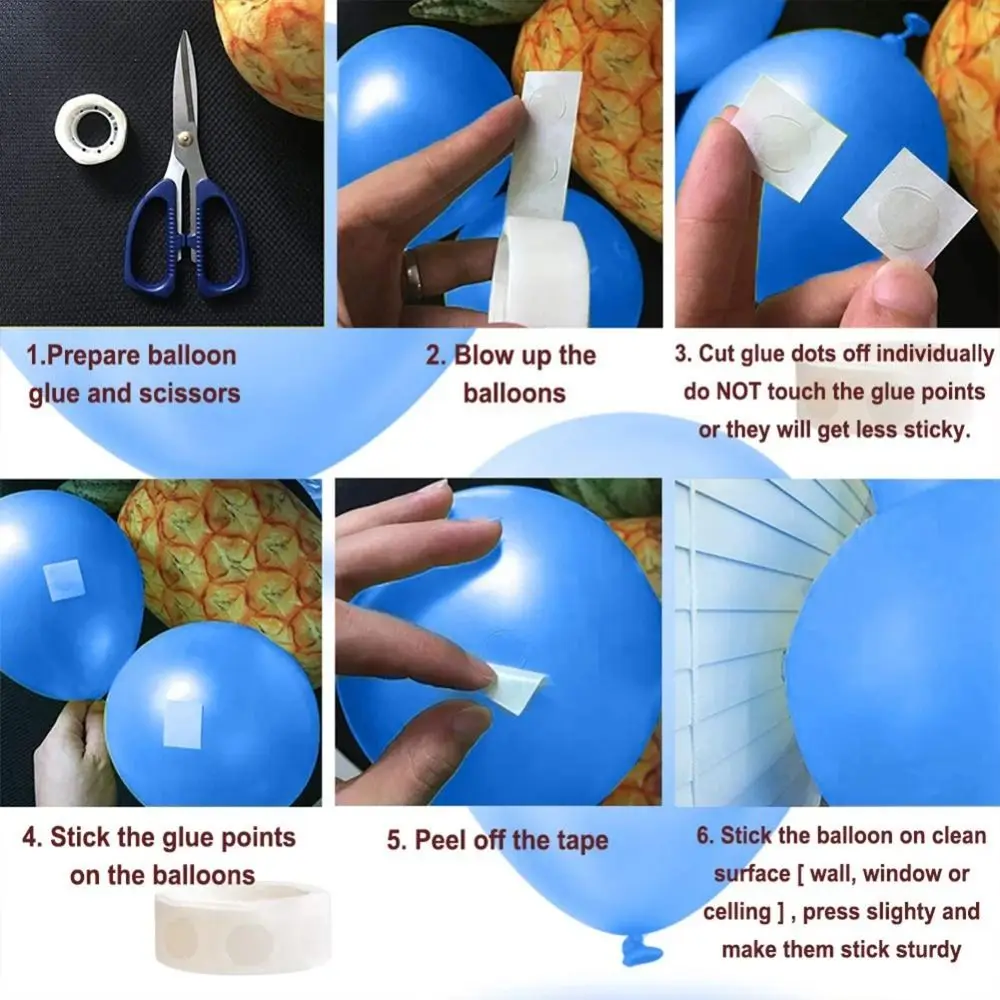 1.Prepare balloon glue and scissors

2. Blow up the balloons

3. Cut glue dots off individually do NOT touch the glue points or they will get less sticky.

4. Stick the glue points on the balloons

5. Peel off the tape

6. Stick the balloon on clean surface [ wall, window or celling ] , press slighty and make them stick sturdy