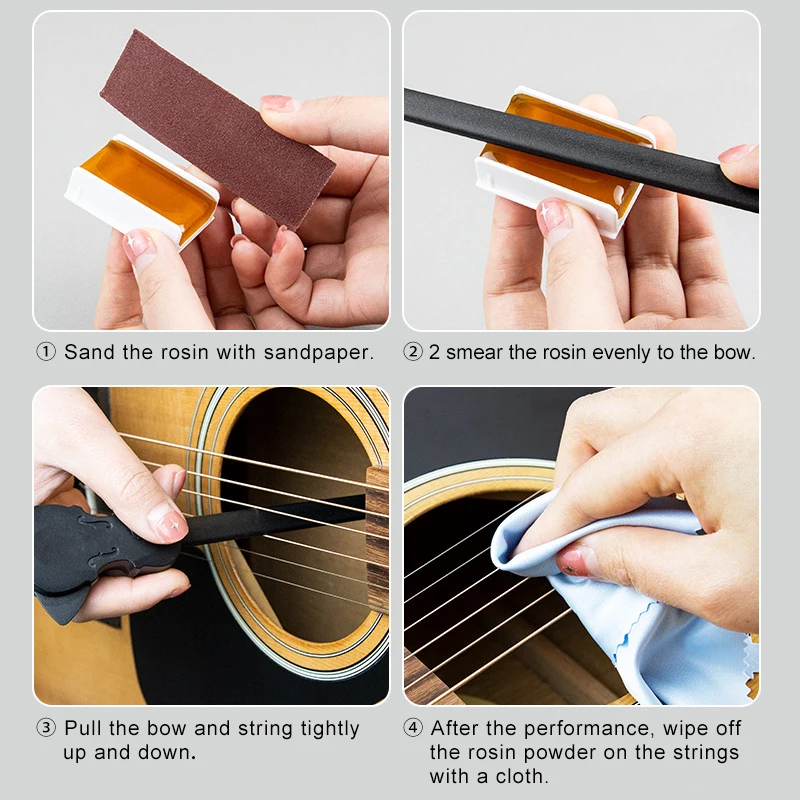 ① Sand the rosin with sandpaper.

② 2 smear the rosin evenly to the bow.

③ Pull the bow and string tightly up and down.

④ After the performance, wipe off the rosin powder on the strings with a cloth.