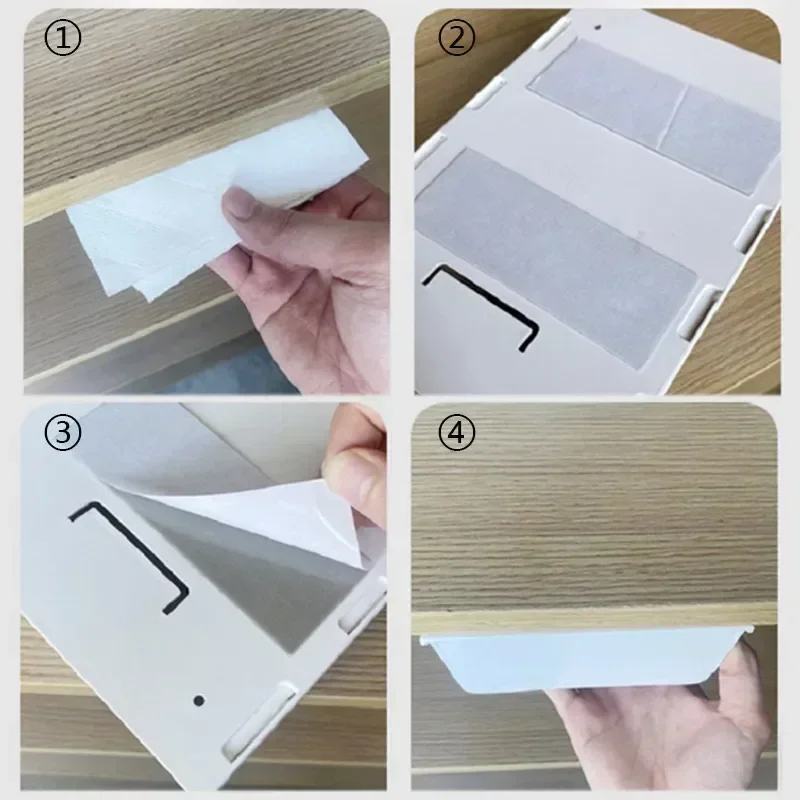 ①

②

③

④