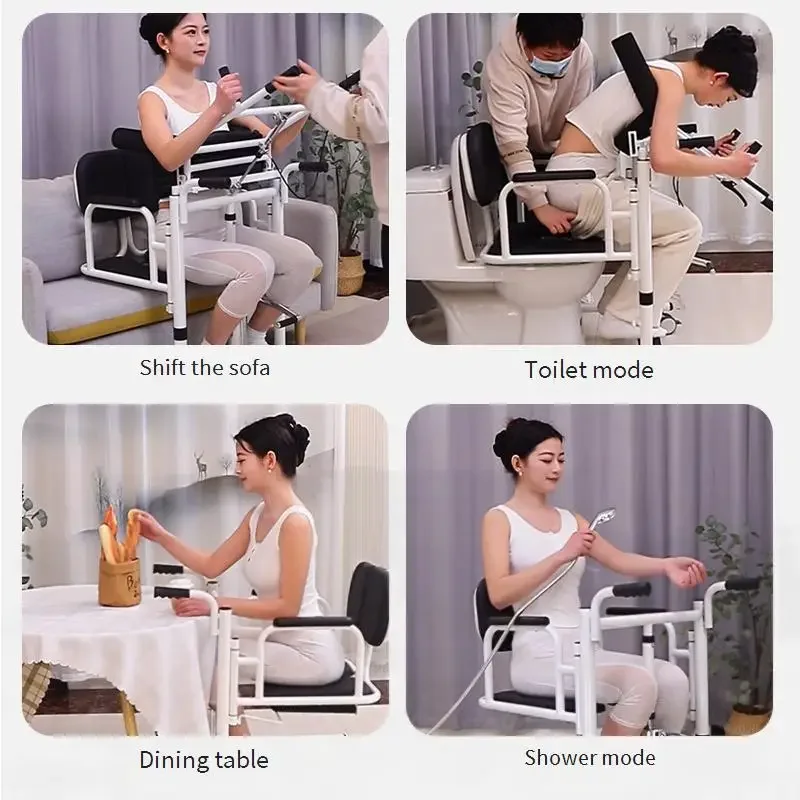 Shift the sofa

Toilet mode

Dining table

Shower mode