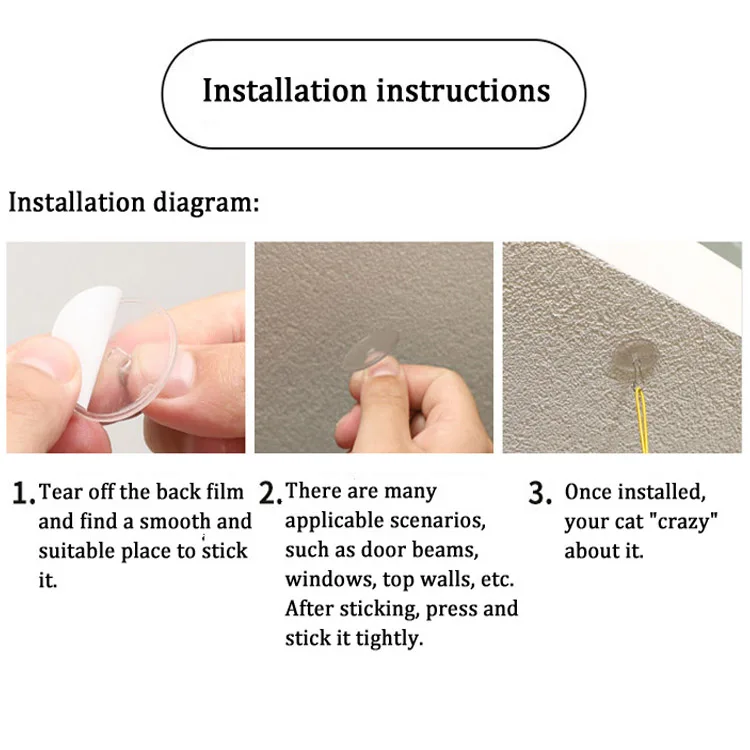 Installation instructions

Installation diagram:

1. Tear off the back film and find a smooth and suitable place to stick it.

2. There are many applicable scenarios, such as door beams, windows, top walls, etc. After sticking, press and stick it tightly.

3. Once installed, your cat "crazy" about it.