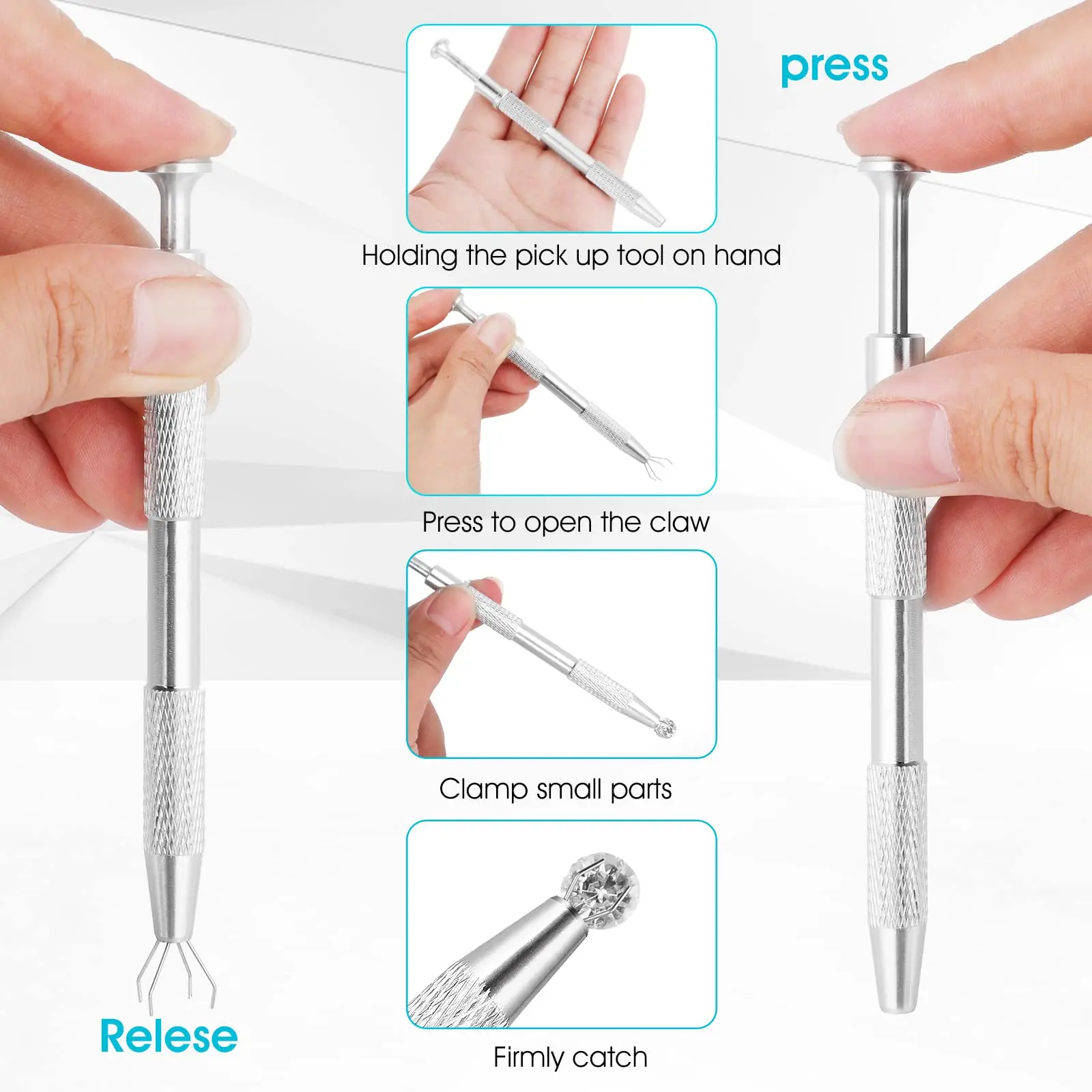 press

Holding the pick up tool on hand

Press to open the claw

Clamp small parts

Firmly catch

Relese