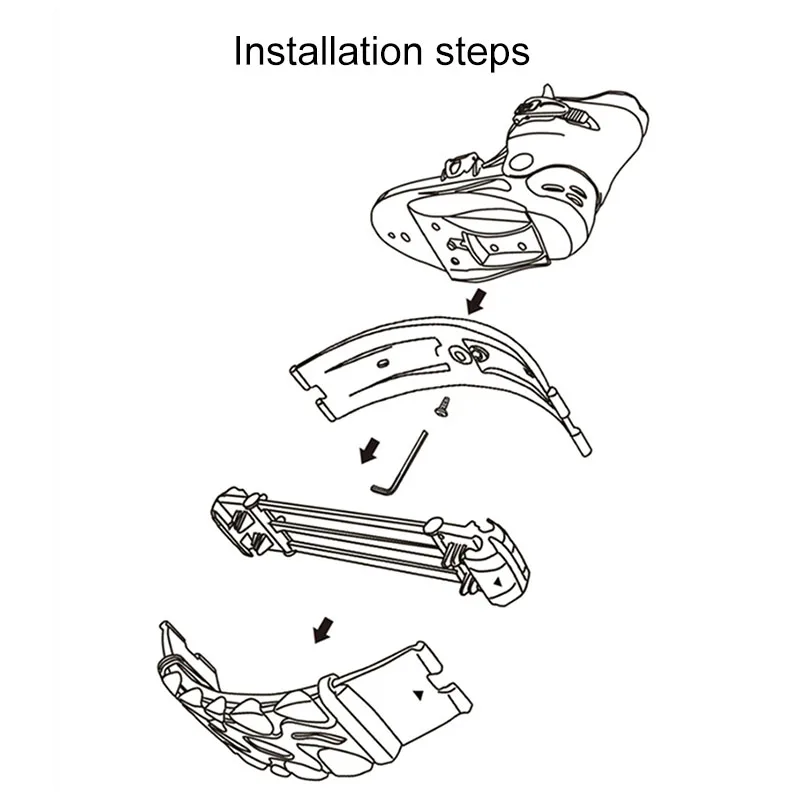 Installation steps