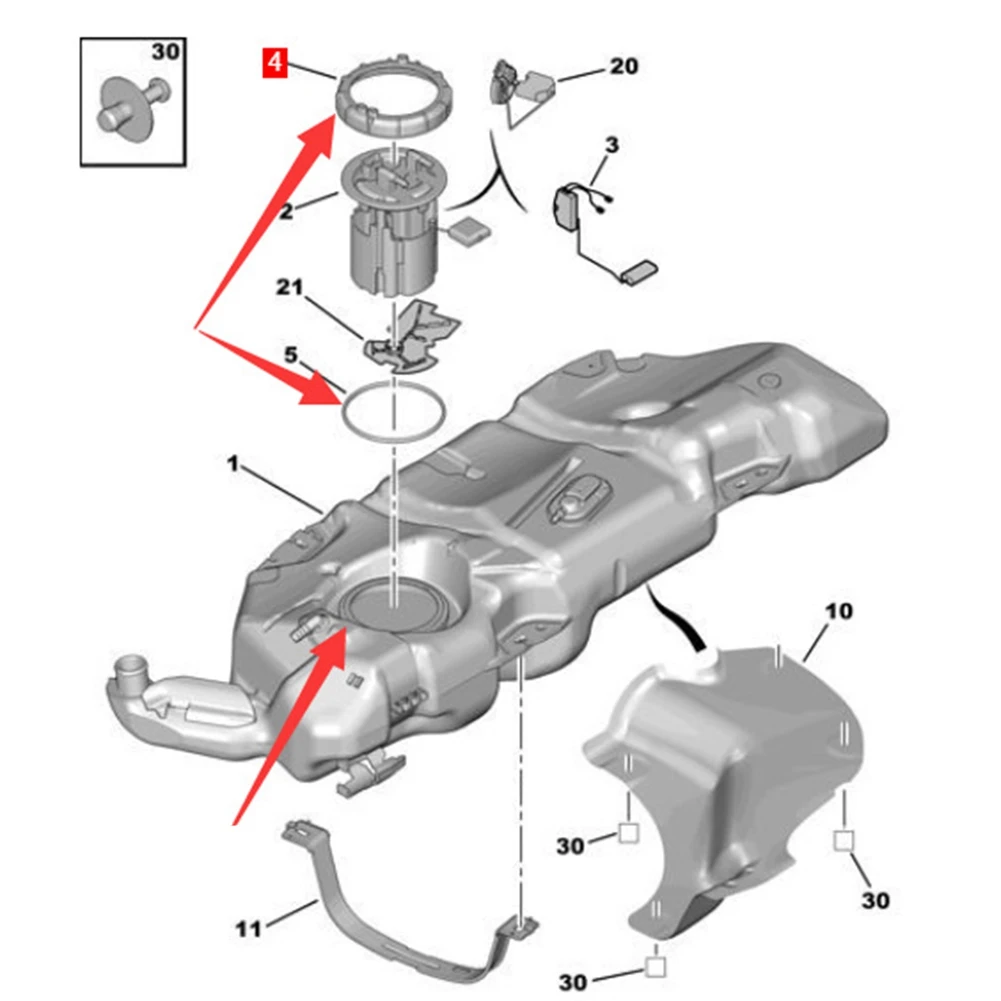 30
4
20
3
2
21
5
1
10
30
30
11
30