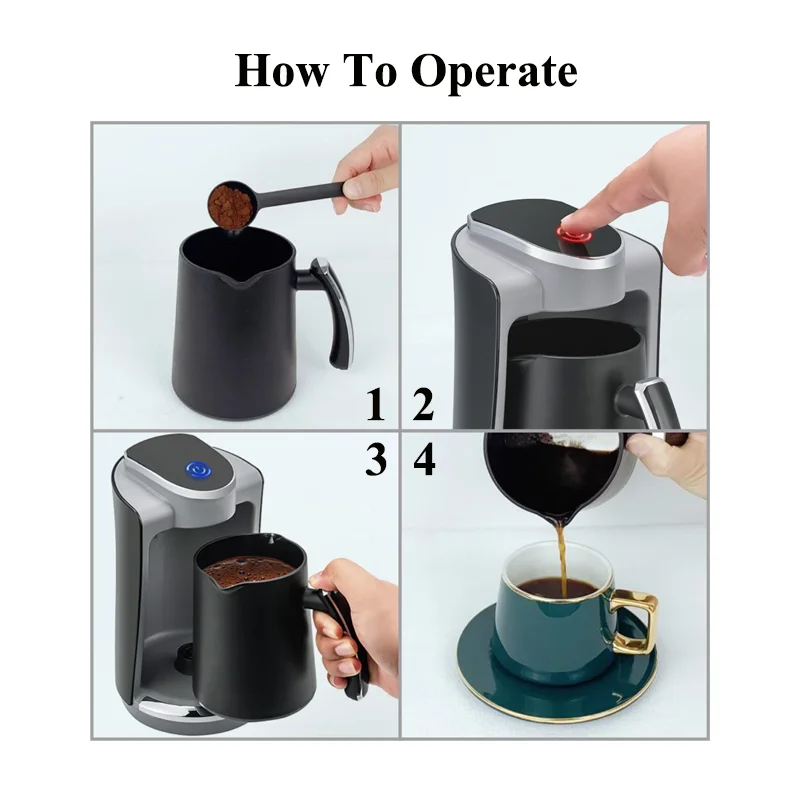 How To Operate

1

2

3

4