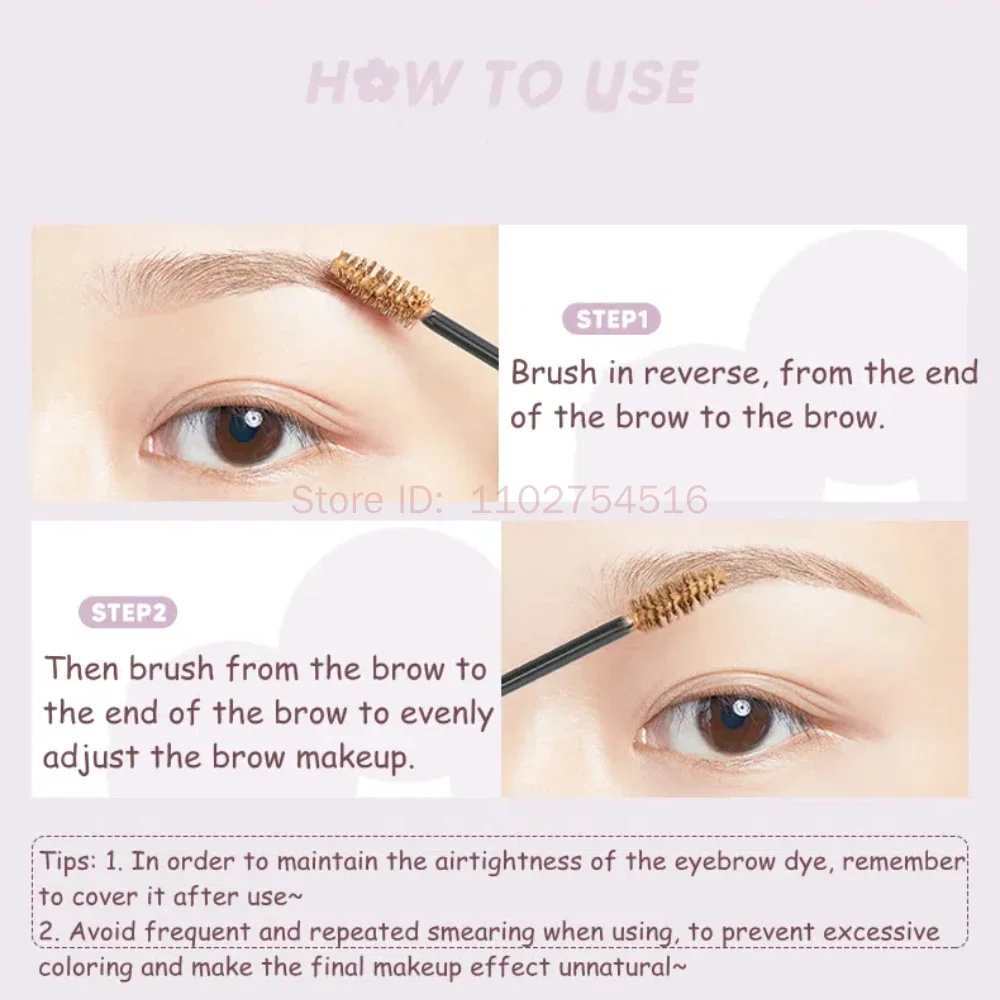 HOW TO USE

STEP1
Brush in reverse, from the end of the brow to the brow.

Store ID: 1102754516

STEP2
Then brush from the brow to the end of the brow to evenly adjust the brow makeup.

Tips: 1. In order to maintain the airtightness of the eyebrow dye, remember to cover it after use~
2. Avoid frequent and repeated smearing when using, to prevent excessive coloring and make the final makeup effect unnatural~