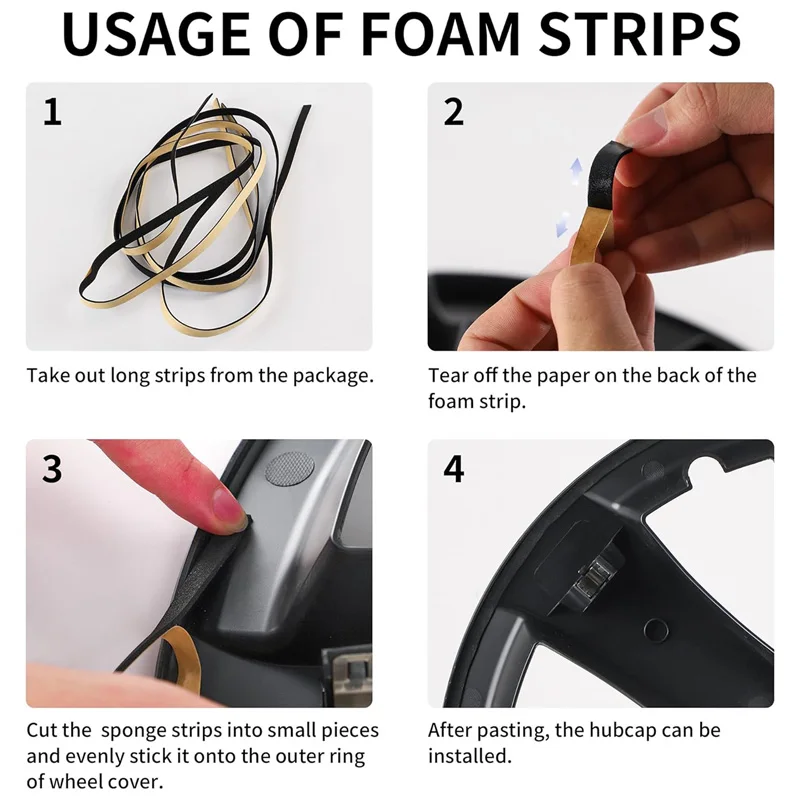 USAGE OF FOAM STRIPS

1

Take out long strips from the package.

2

Tear off the paper on the back of the foam strip.

3

Cut the sponge strips into small pieces and evenly stick it onto the outer ring of wheel cover.

4

After pasting, the hubcap can be installed.