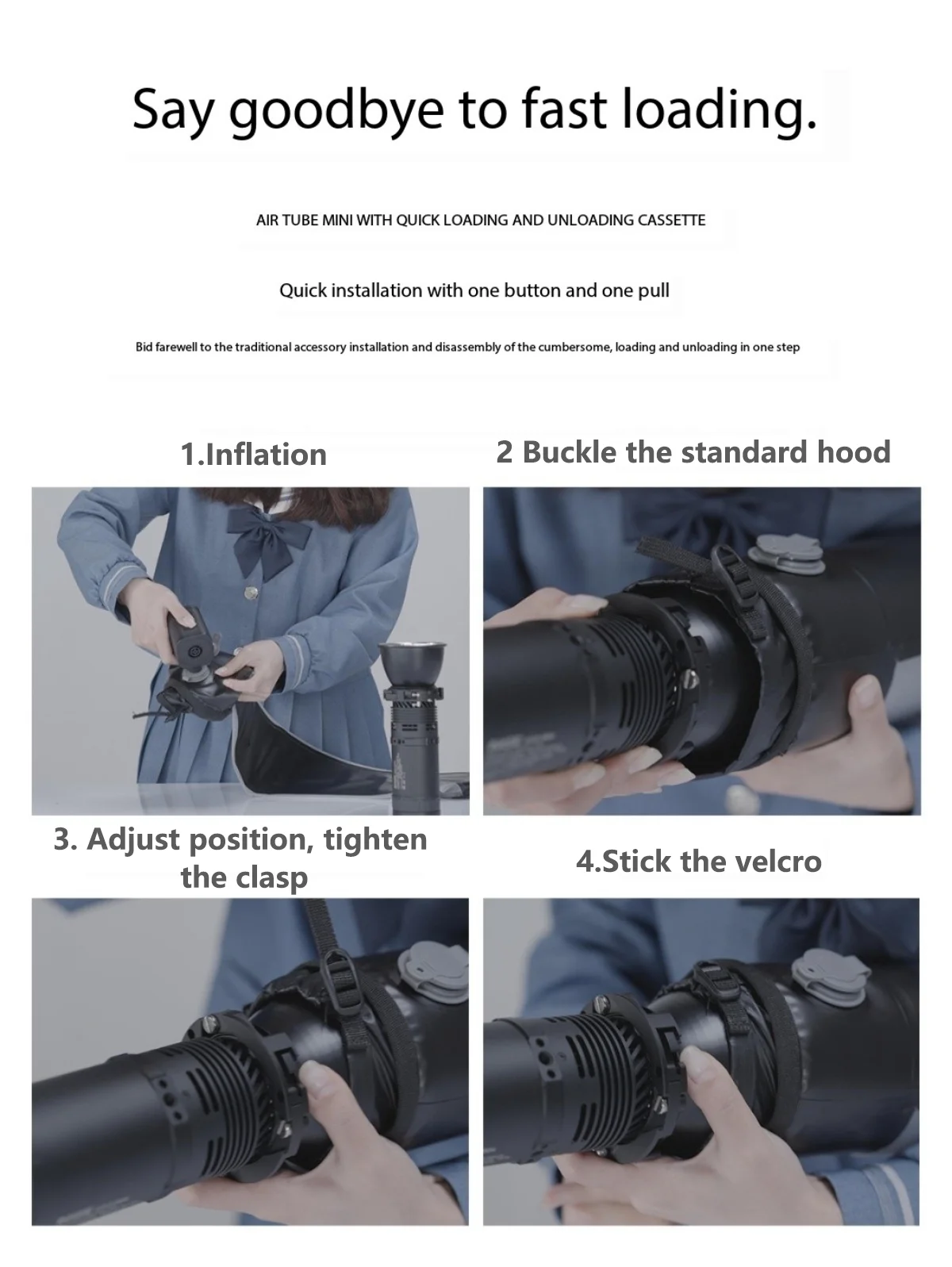 Say goodbye to fast loading.

AIR TUBE MINI WITH QUICK LOADING AND UNLOADING CASSETTE

Quick installation with one button and one pull

Bid farewell to the traditional accessory installation and disassembly of the cumbersome, loading and unloading in one step

1.Inflation

2 Buckle the standard hood

3. Adjust position, tighten the clasp

4.Stick the velcro