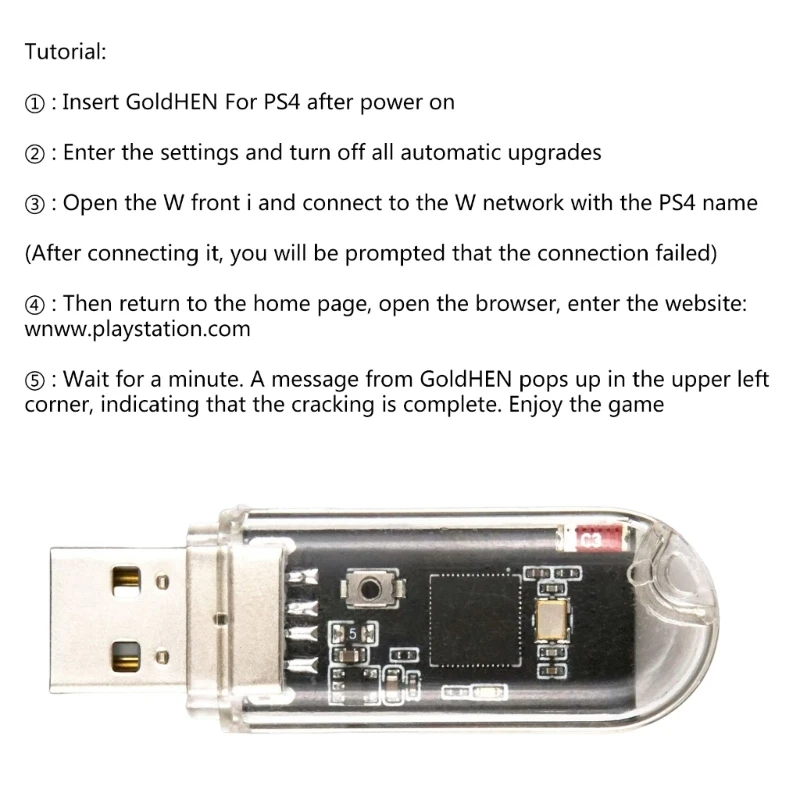 Tutorial:

① : Insert GoldHEN For PS4 after power on

② : Enter the settings and turn off all automatic upgrades

③ : Open the W front i and connect to the W network with the PS4 name

(After connecting it, you will be prompted that the connection failed)

④ : Then return to the home page, open the browser, enter the website: wnww.playstation.com

⑤ : Wait for a minute. A message from GoldHEN pops up in the upper left corner, indicating that the cracking is complete. Enjoy the game

C3

5