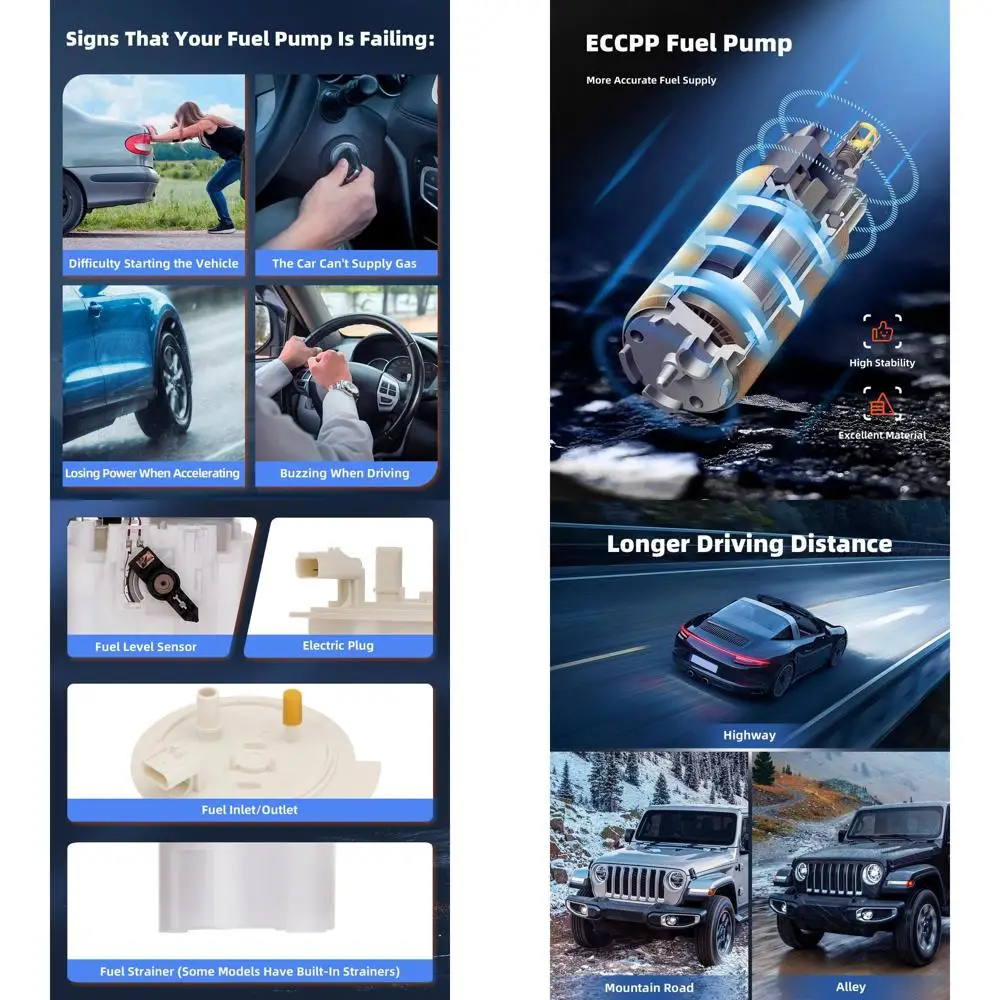 Signs That Your Fuel Pump Is Failing:

Difficulty Starting the Vehicle

The Car Can't Supply Gas

Losing Power When Accelerating

Buzzing When Driving

Fuel Level Sensor

Electric Plug

Fuel Inlet/Outlet

Fuel Strainer (Some Models Have Built-In Strainers)

ECCPP Fuel Pump

More Accurate Fuel Supply

High Stability

Excellent Material

Longer Driving Distance

Highway

Mountain Road

Alley