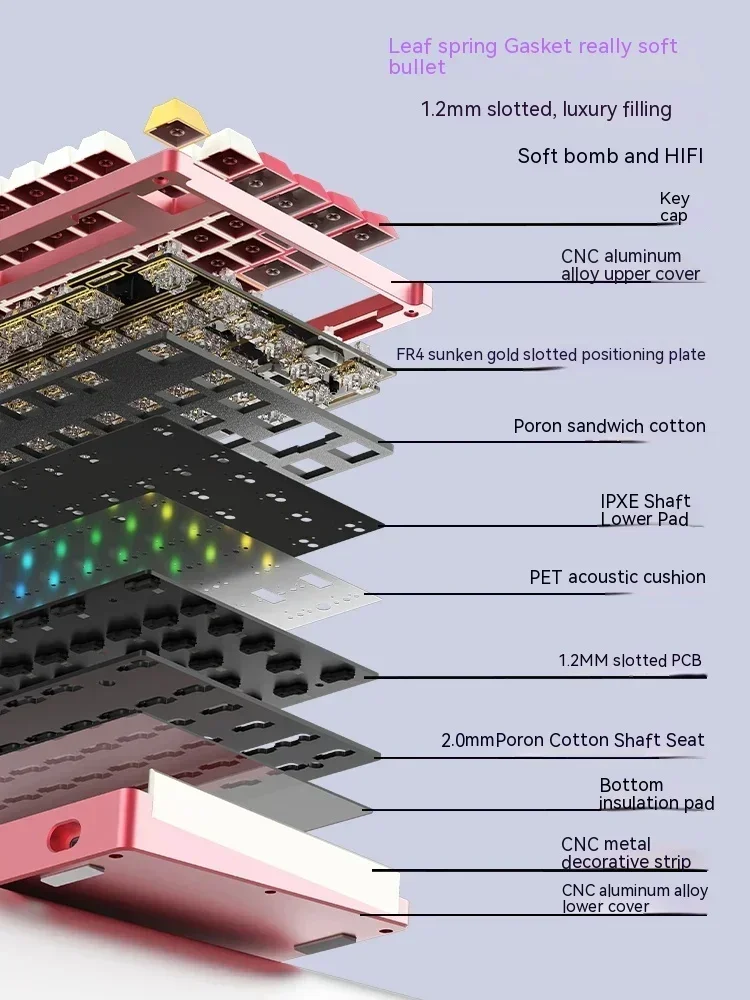 Leaf spring Gasket really soft bullet

1.2mm slotted, luxury filling

Soft bomb and HIFI

Key cap

CNC aluminum alloy upper cover

FR4 sunken gold slotted positioning plate

Poron sandwich cotton

IPXE Shaft Lower Pad

PET acoustic cushion

1.2MM slotted PCB

2.0mmPoron Cotton Shaft Seat

Bottom insulation pad

CNC metal decorative strip

CNC aluminum alloy lower cover