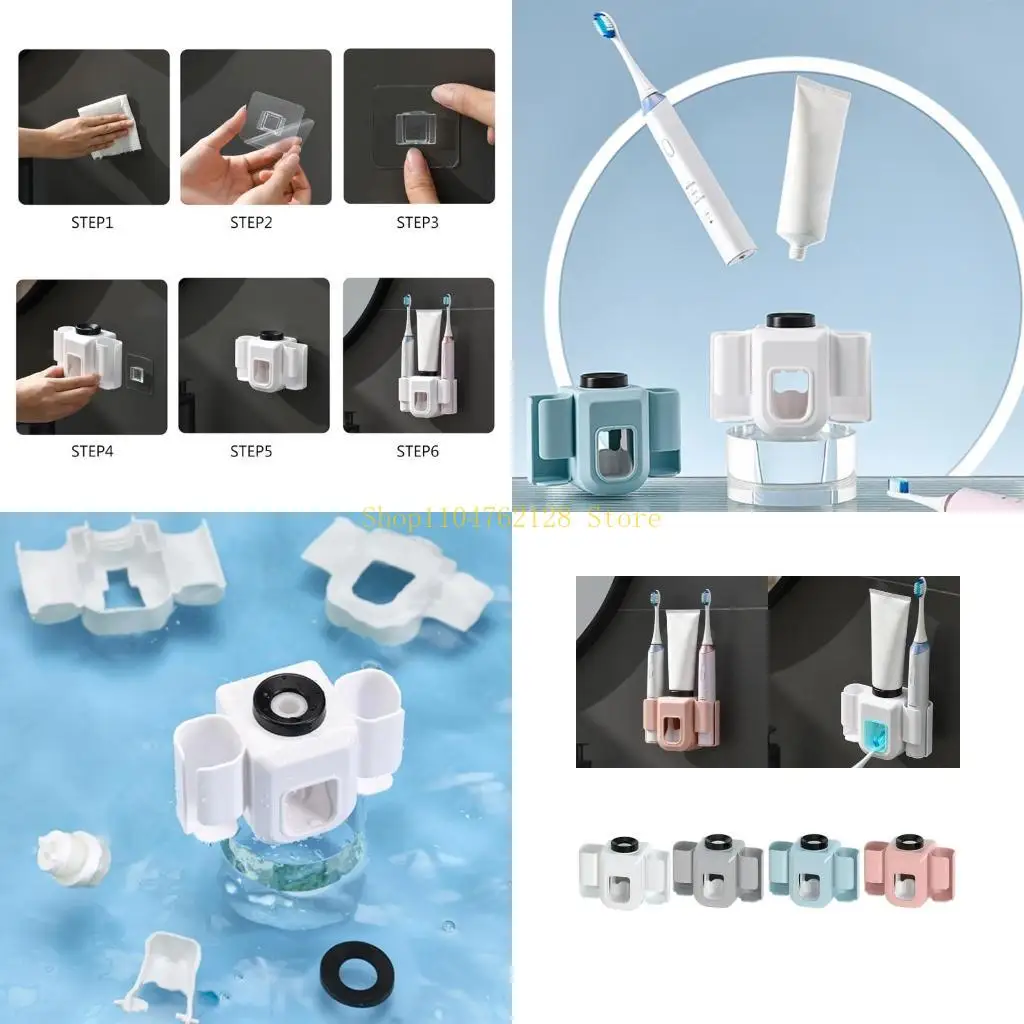 STEP1 STEP2 STEP3

STEP4 STEP5 STEP6

Shop1104762128 Store