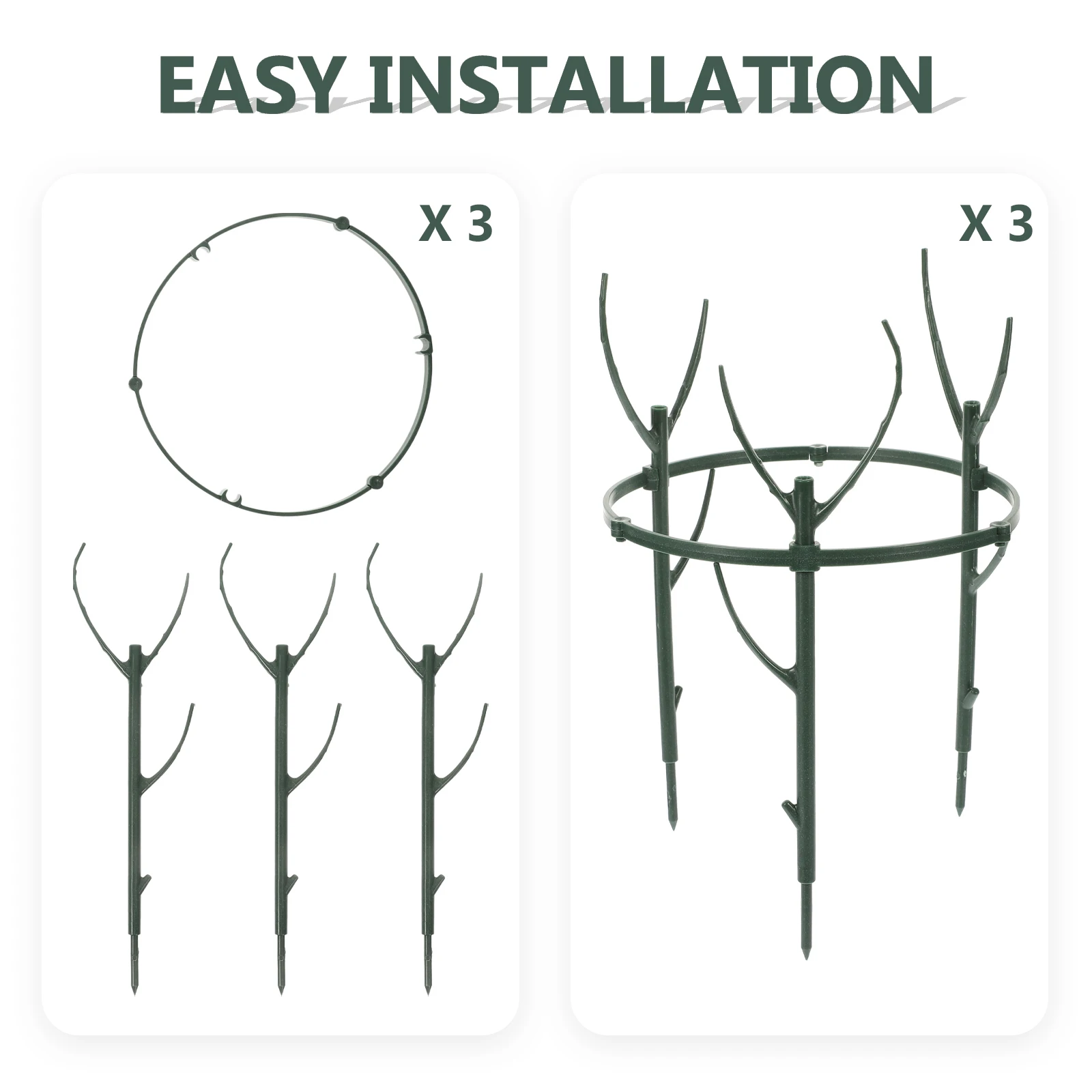 EASY INSTALLATION

X 3

X 3