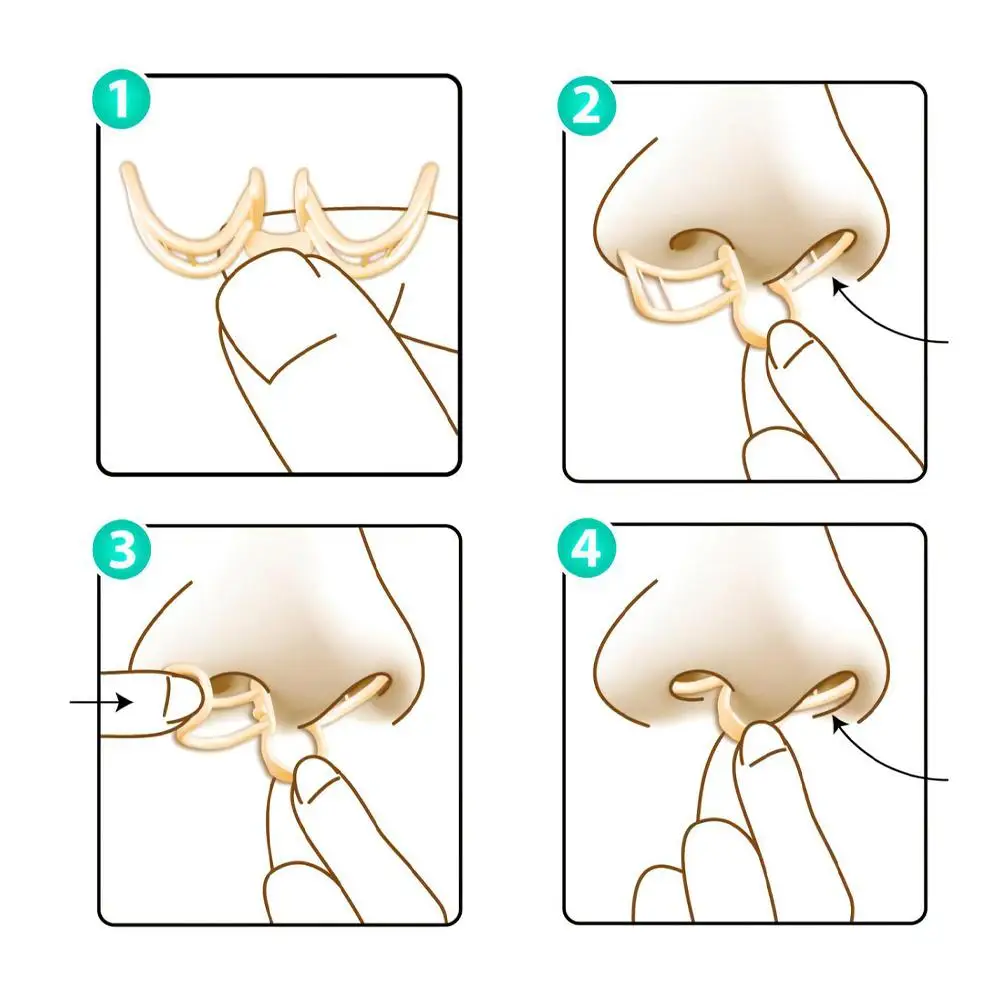 1

2

3

4