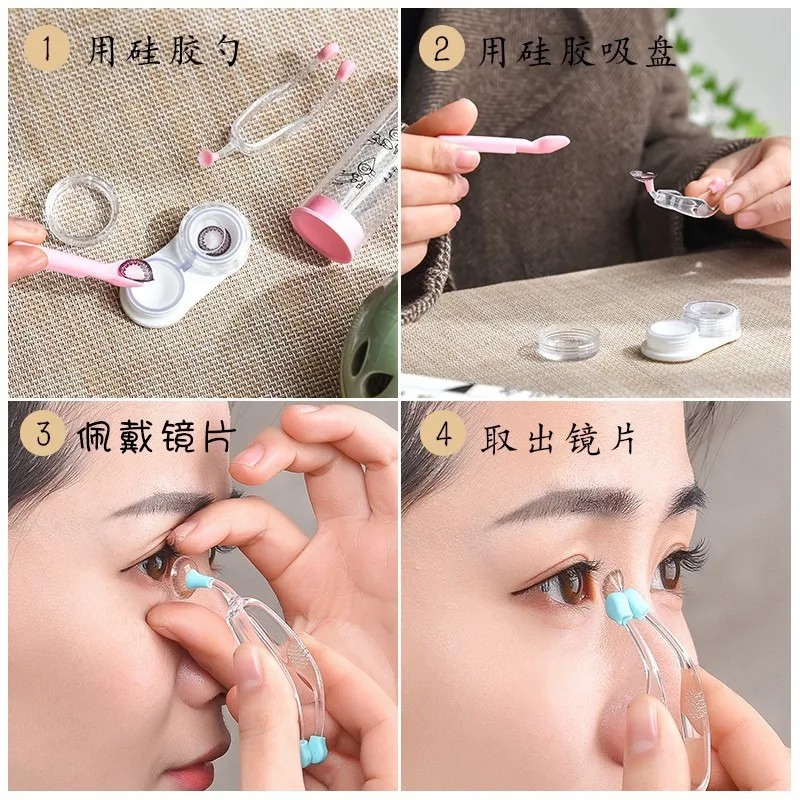 1 用硅胶勺

2 用硅胶吸盘

3 佩戴镜片

4 取出镜片