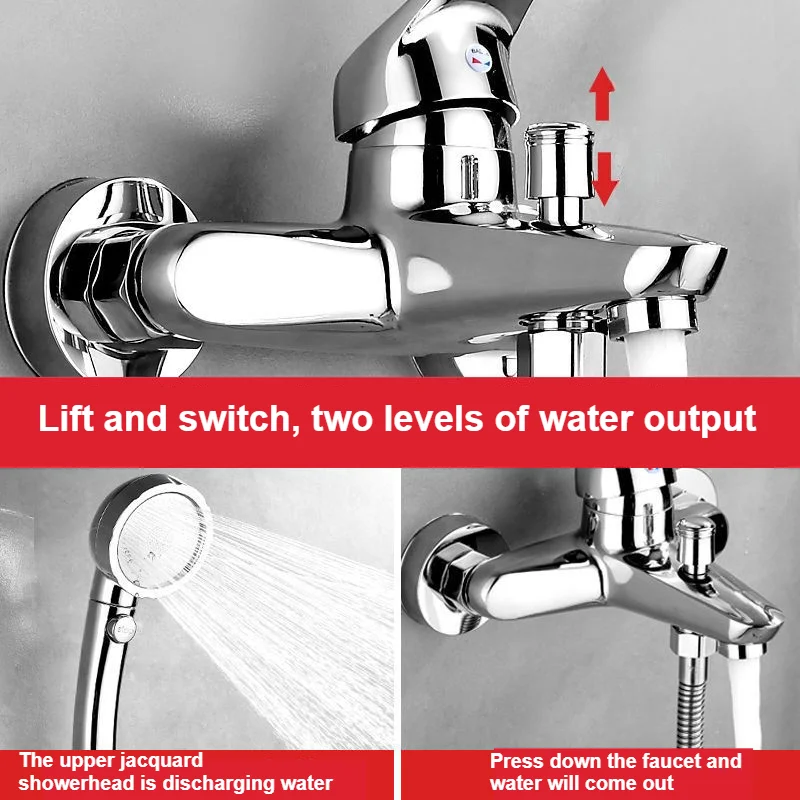 Lift and switch, two levels of water output

The upper jacquard showerhead is discharging water

Press down the faucet and water will come out