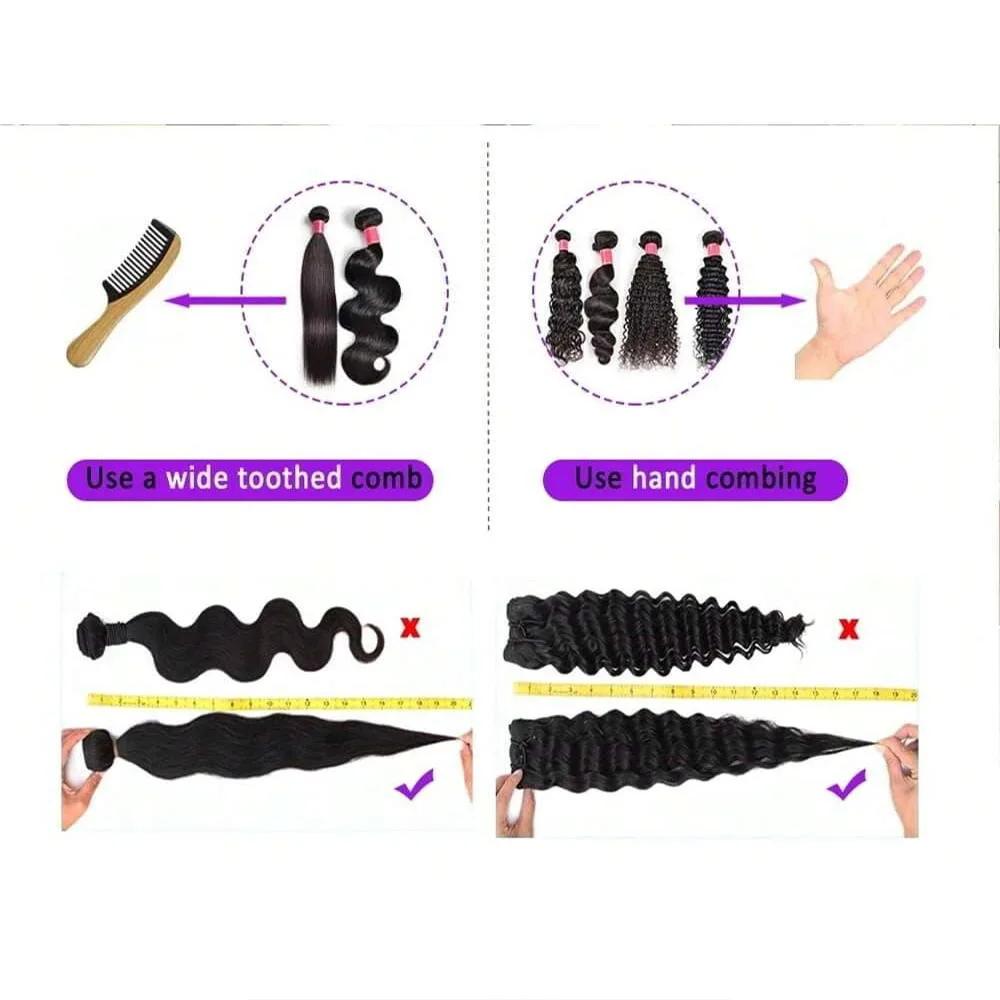 Use a wide toothed comb

Use hand combing